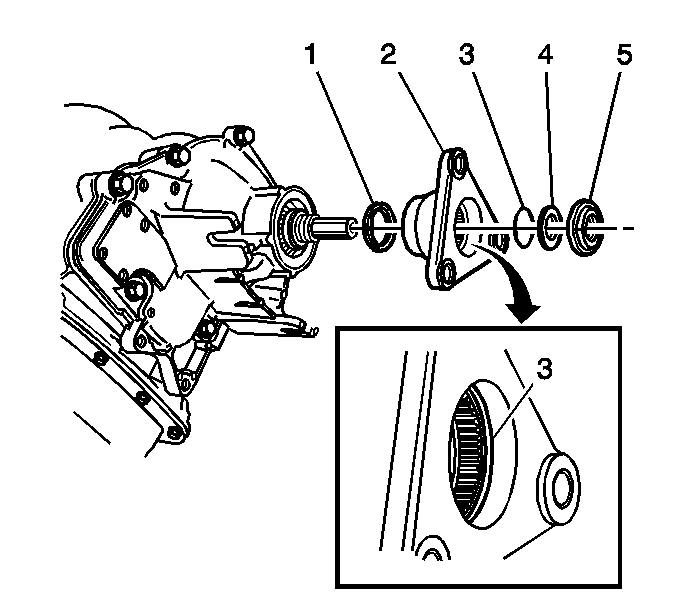 1 2 3 4 5

3