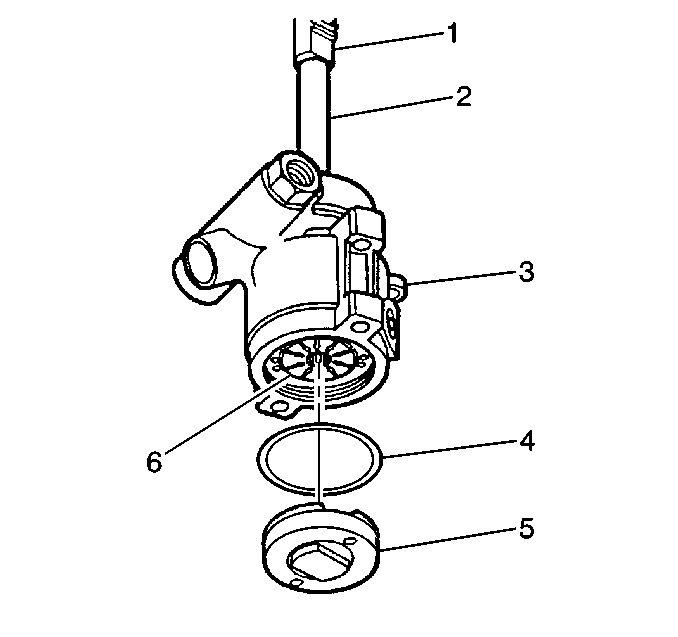 1
2
3
6
4
5