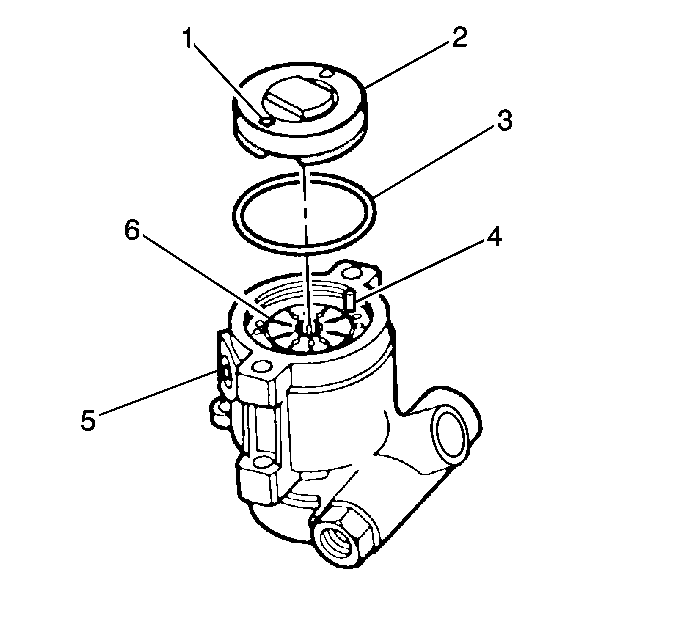 1
2
3
6
4
5