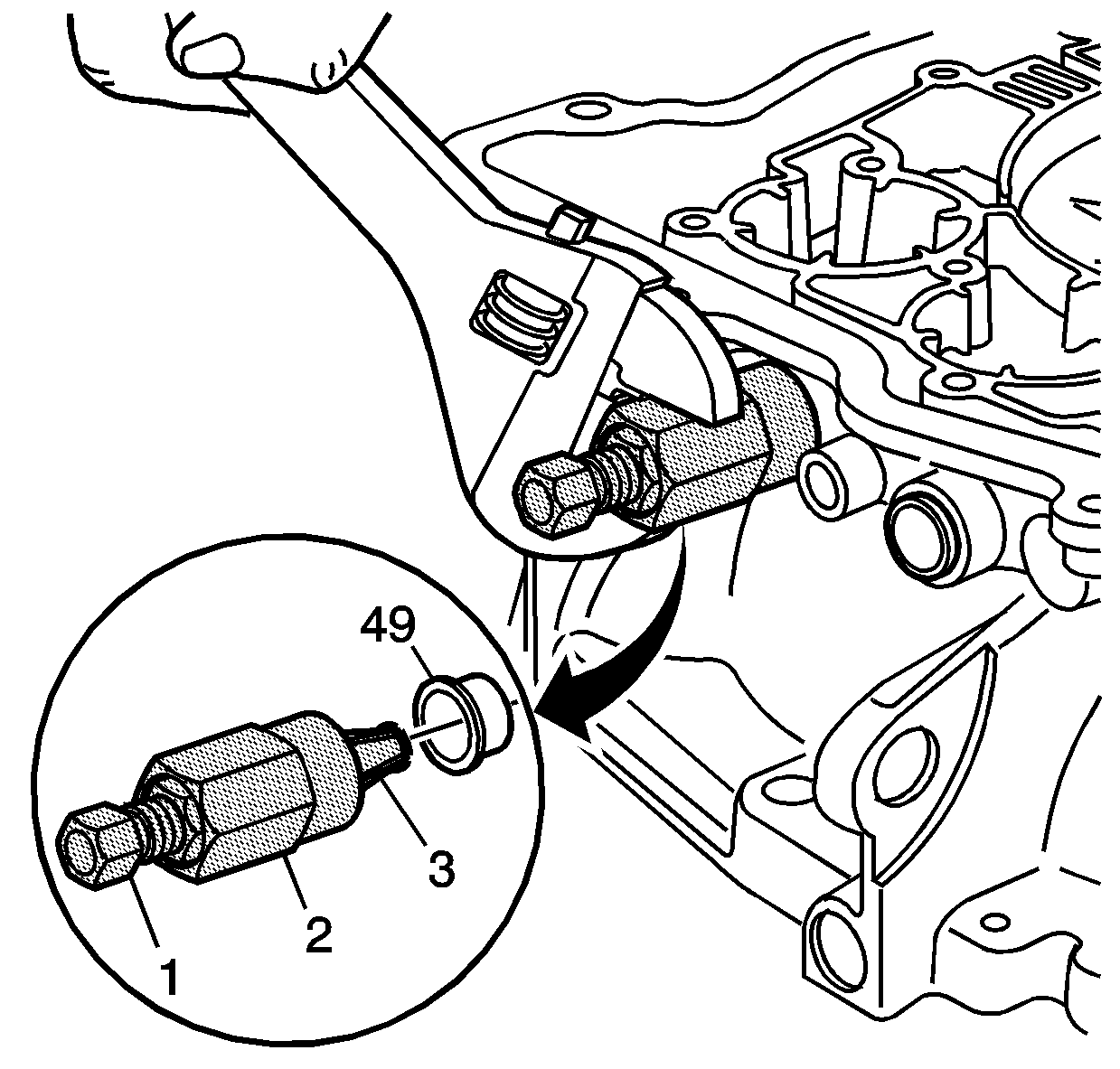 49
3
2
1