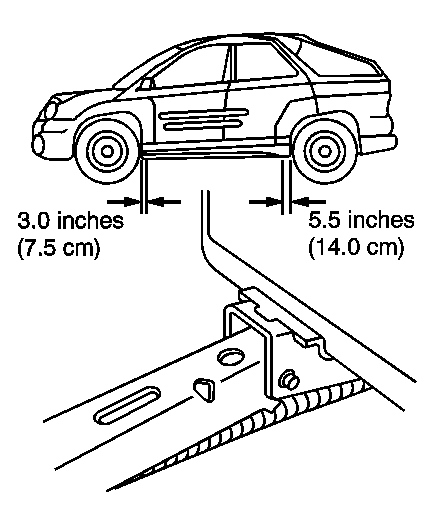 3.0 inches
(7.5 cm)

5.5 inches
(14.0 cm)