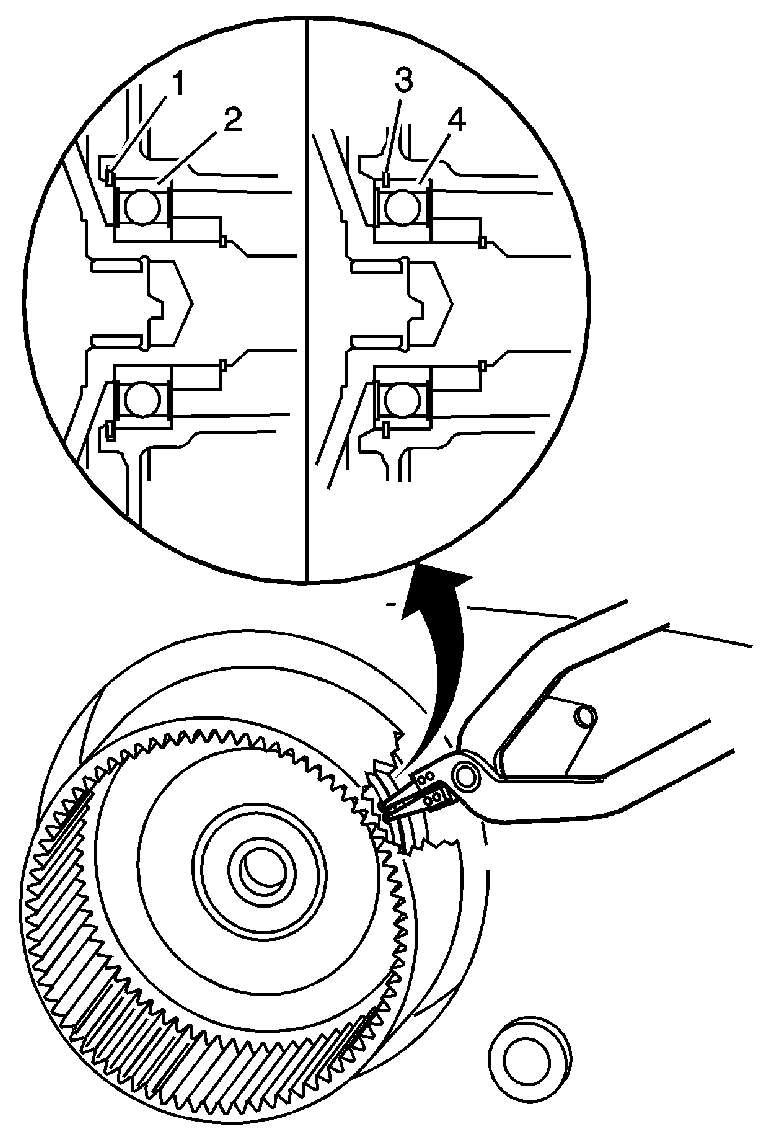 1
2
3
4