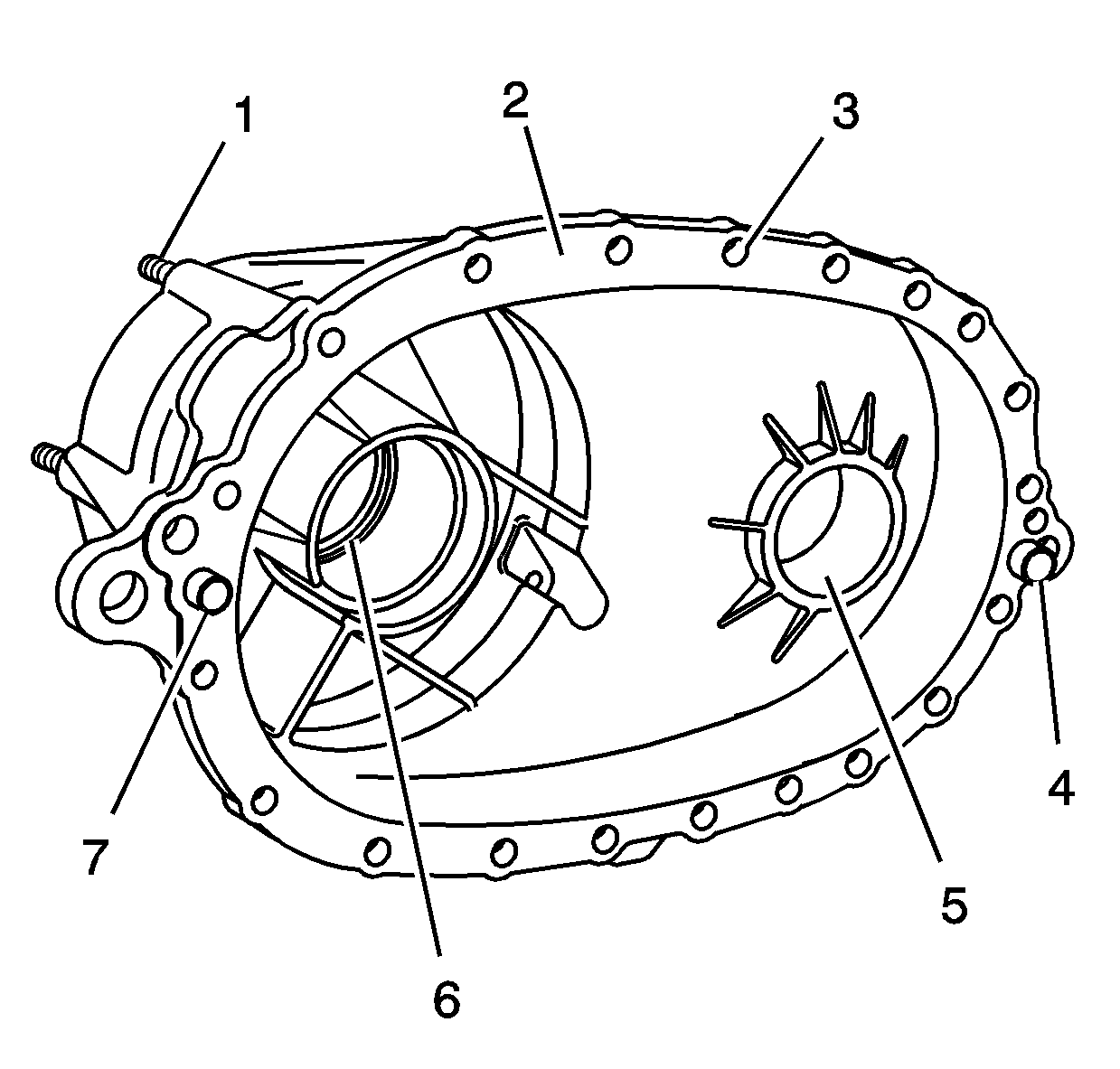 1
2
3
4
5
6
7