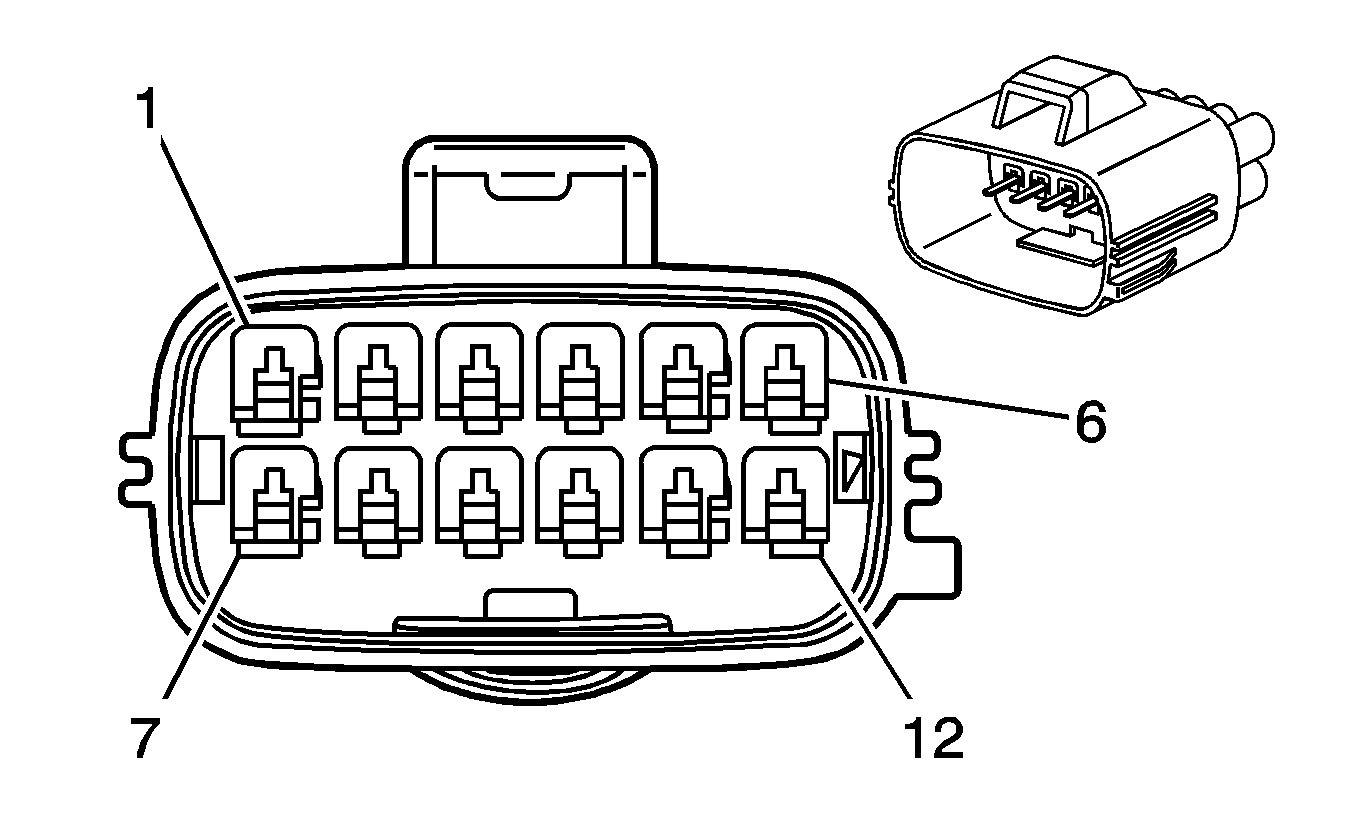 1
6
7
12