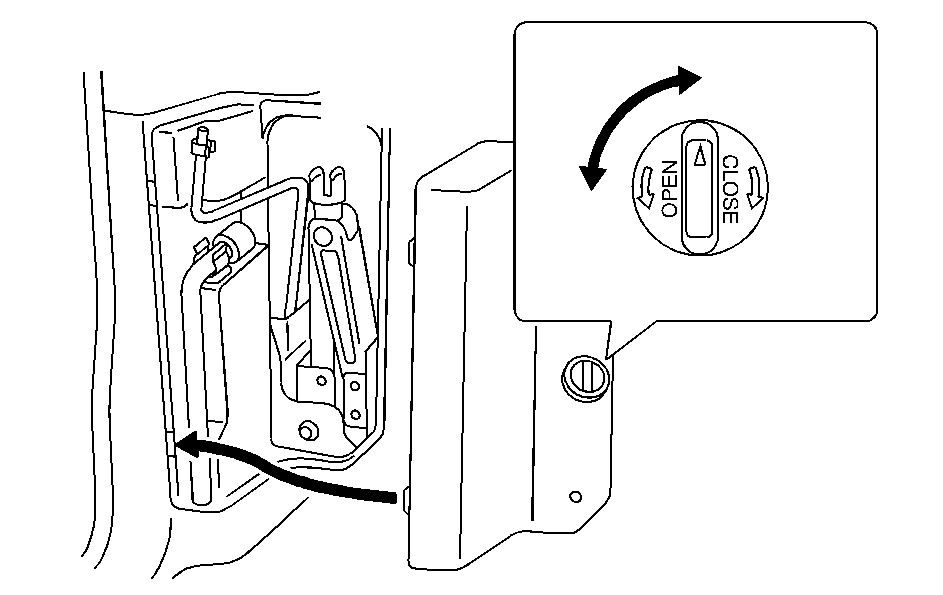 OPEN
CLOSE