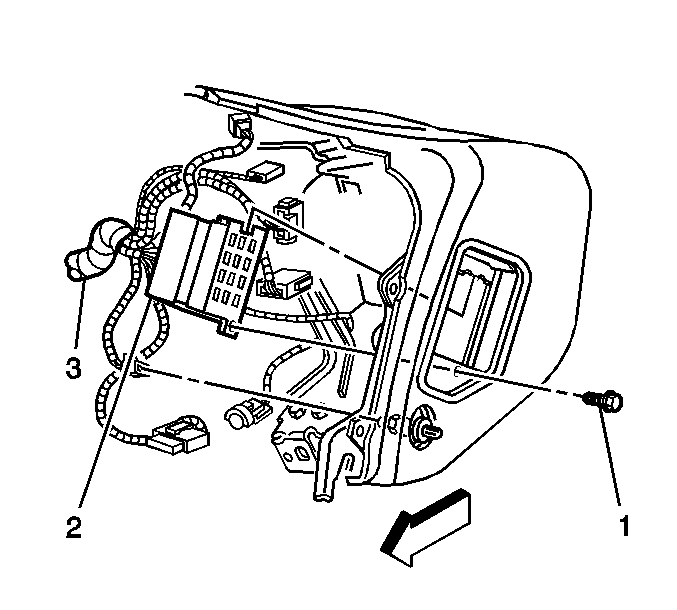 3
2
1