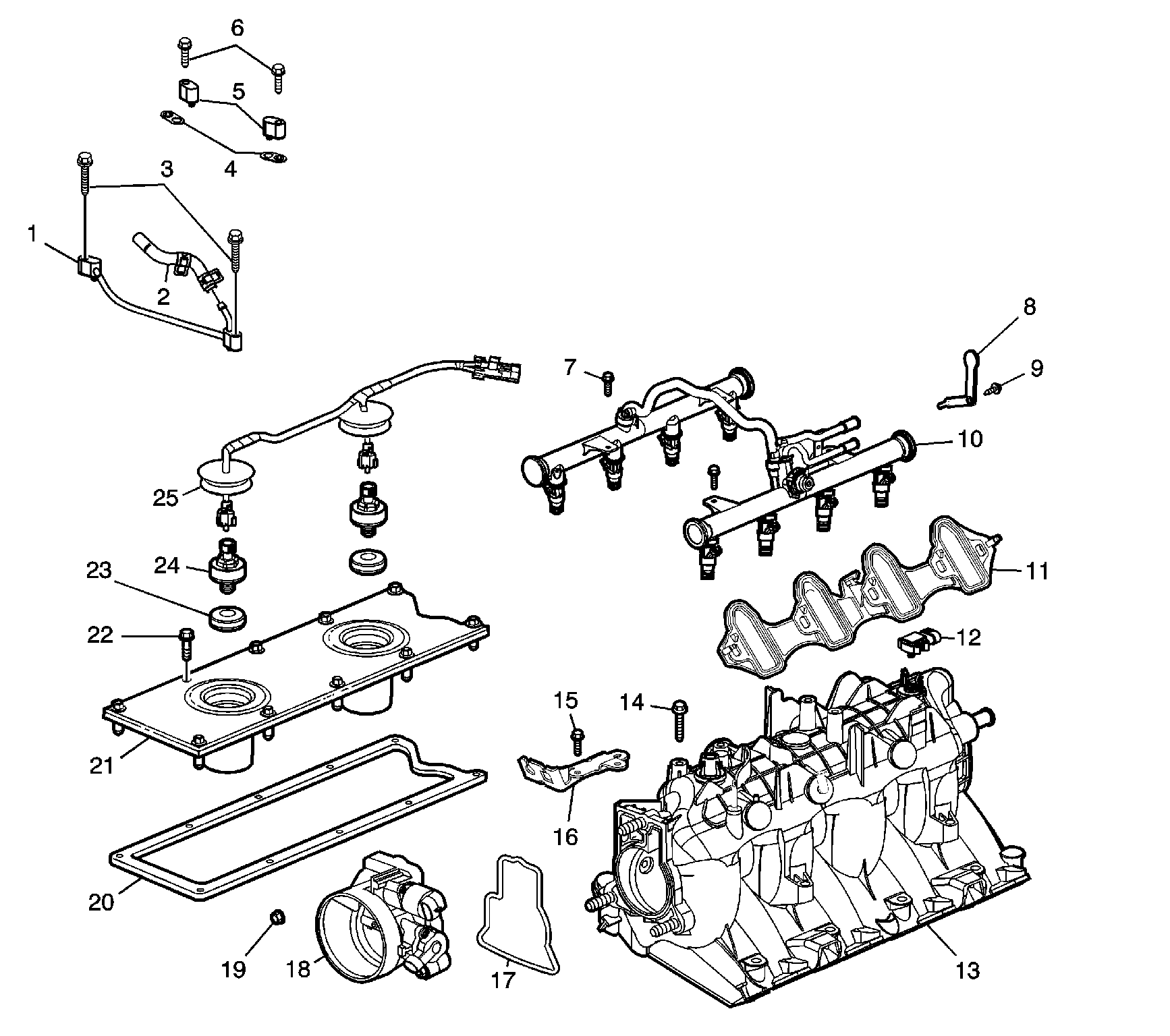 6
5
4
3
1
2
8
7
9
10
25
24
23
11
22
12
15
14
21
16
20
19
18
17
13