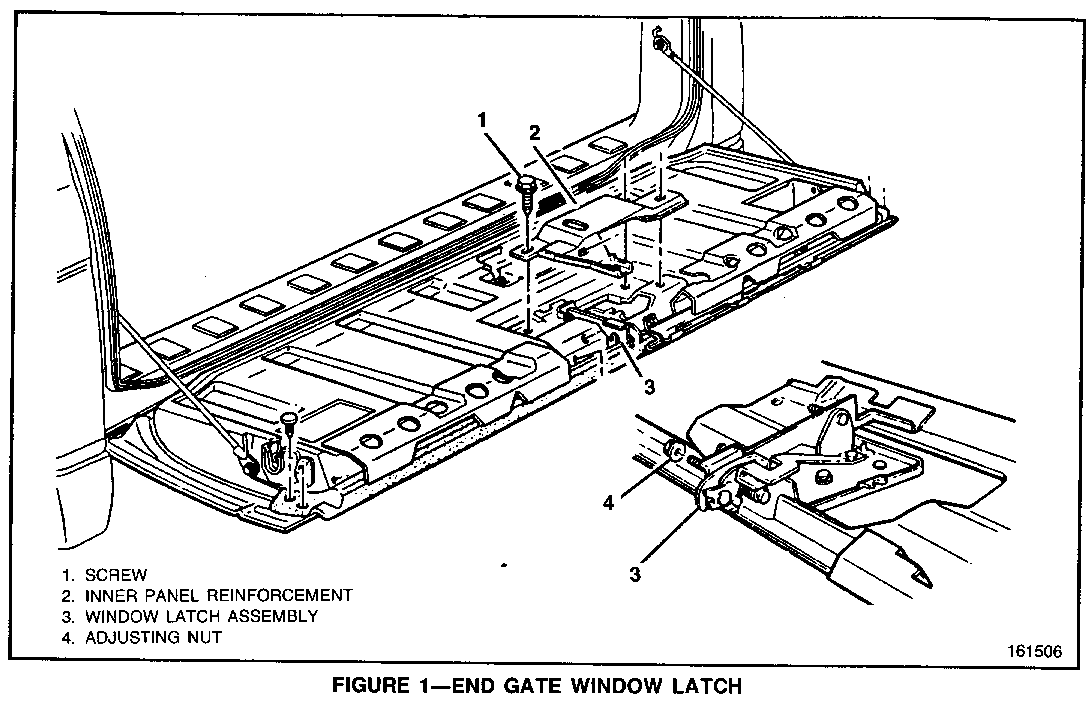 1
2
3
4
3

1. SCREW
2. INNER PANEL REINFORCEMENT
3. WINDOW LATCH ASSEMBLY
4. ADJUSTING NUT

161506

FIGURE 1—END GATE WINDOW LATCH