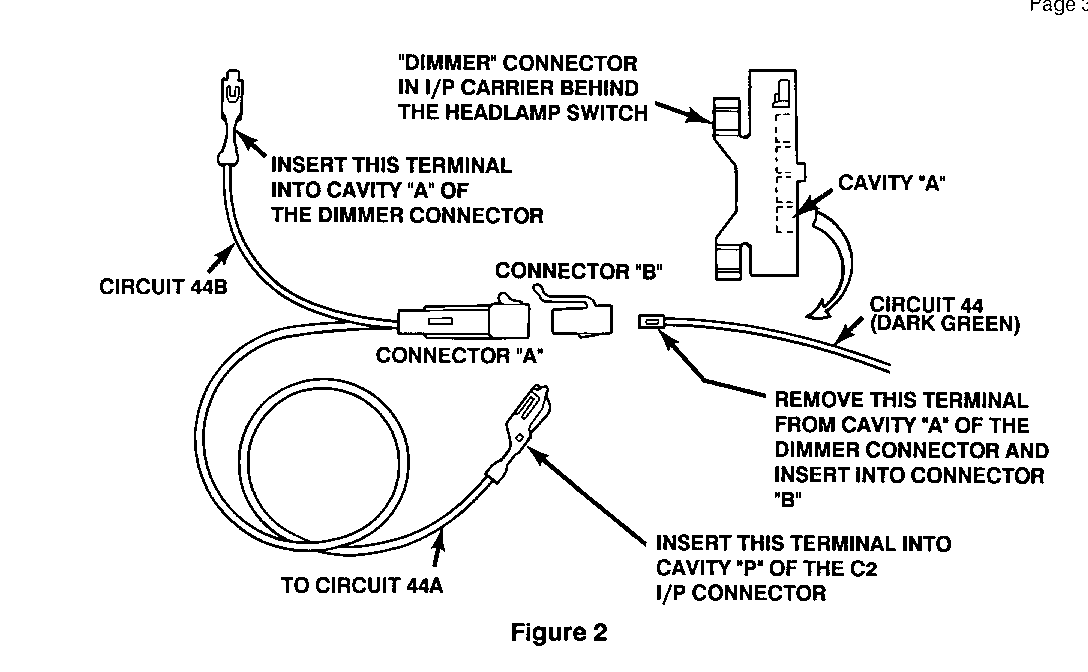 Page 3

"DIMMER" CONNECTOR IN I/P CARRIER BEHIND THE HEADLAMP SWITCH

INSERT THIS TERMINAL INTO CAVITY "A" OF THE DIMMER CONNECTOR

CAVITY "A"

CIRCUIT 44B

CONNECTOR "B"

CIRCUIT 44 (DARK GREEN)

CONNECTOR "A"

REMOVE THIS TERMINAL FROM CAVITY "A" OF THE DIMMER CONNECTOR AND INSERT INTO CONNECTOR "B"

INSERT THIS TERMINAL INTO CAVITY "P" OF THE C2 I/P CONNECTOR

TO CIRCUIT 44A

Figure 2