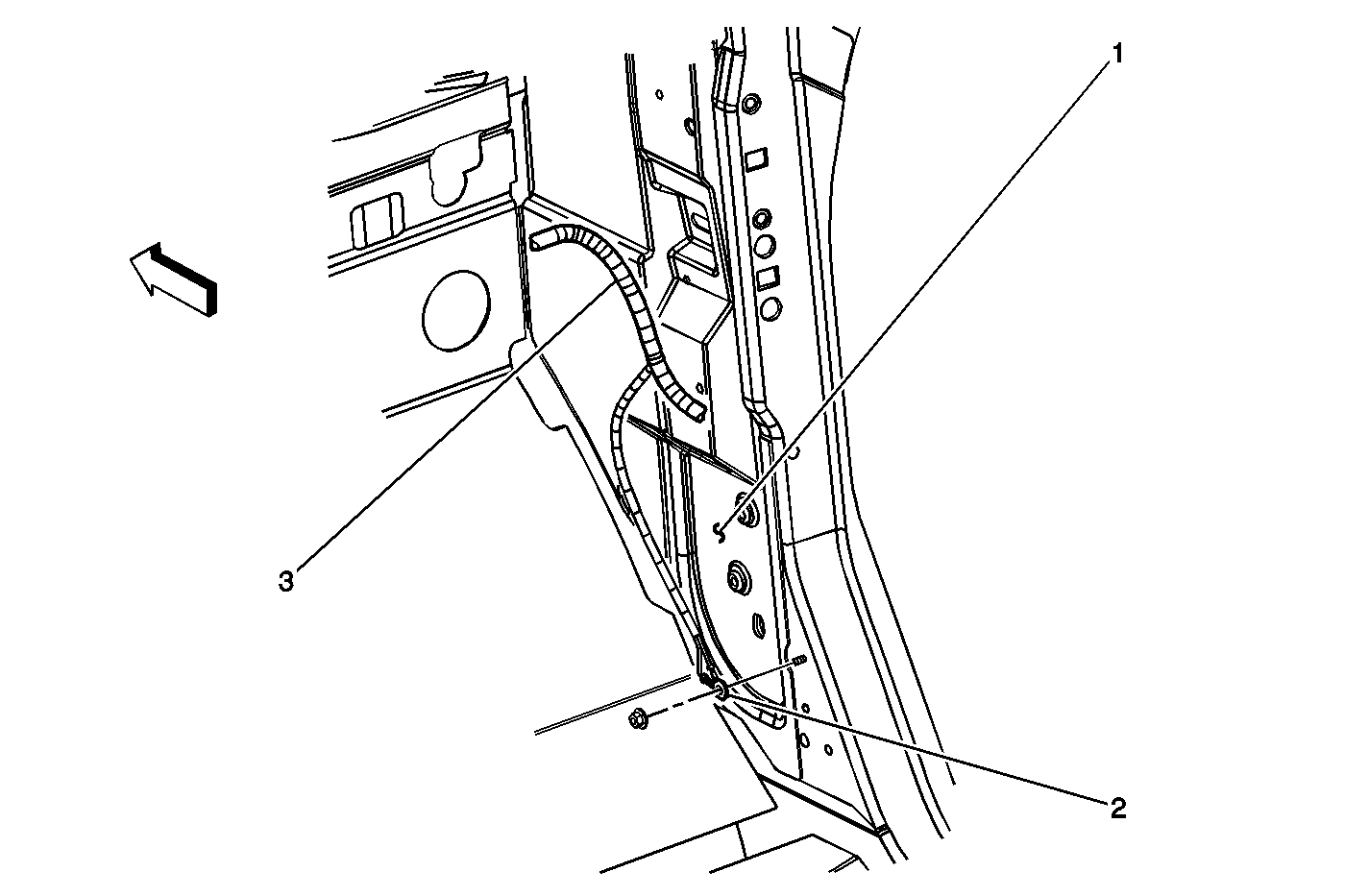 1
3
2