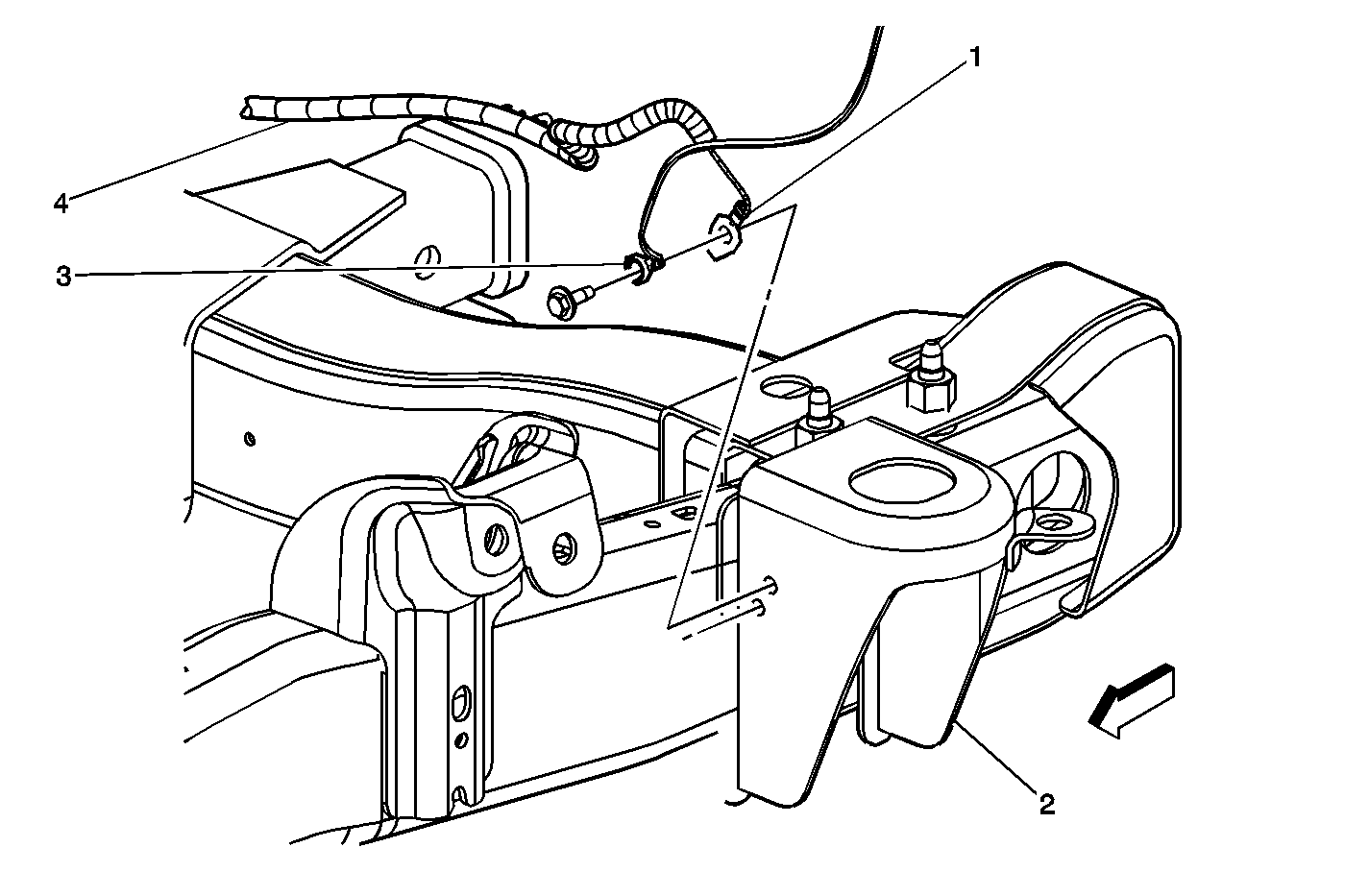 1
4
3
2