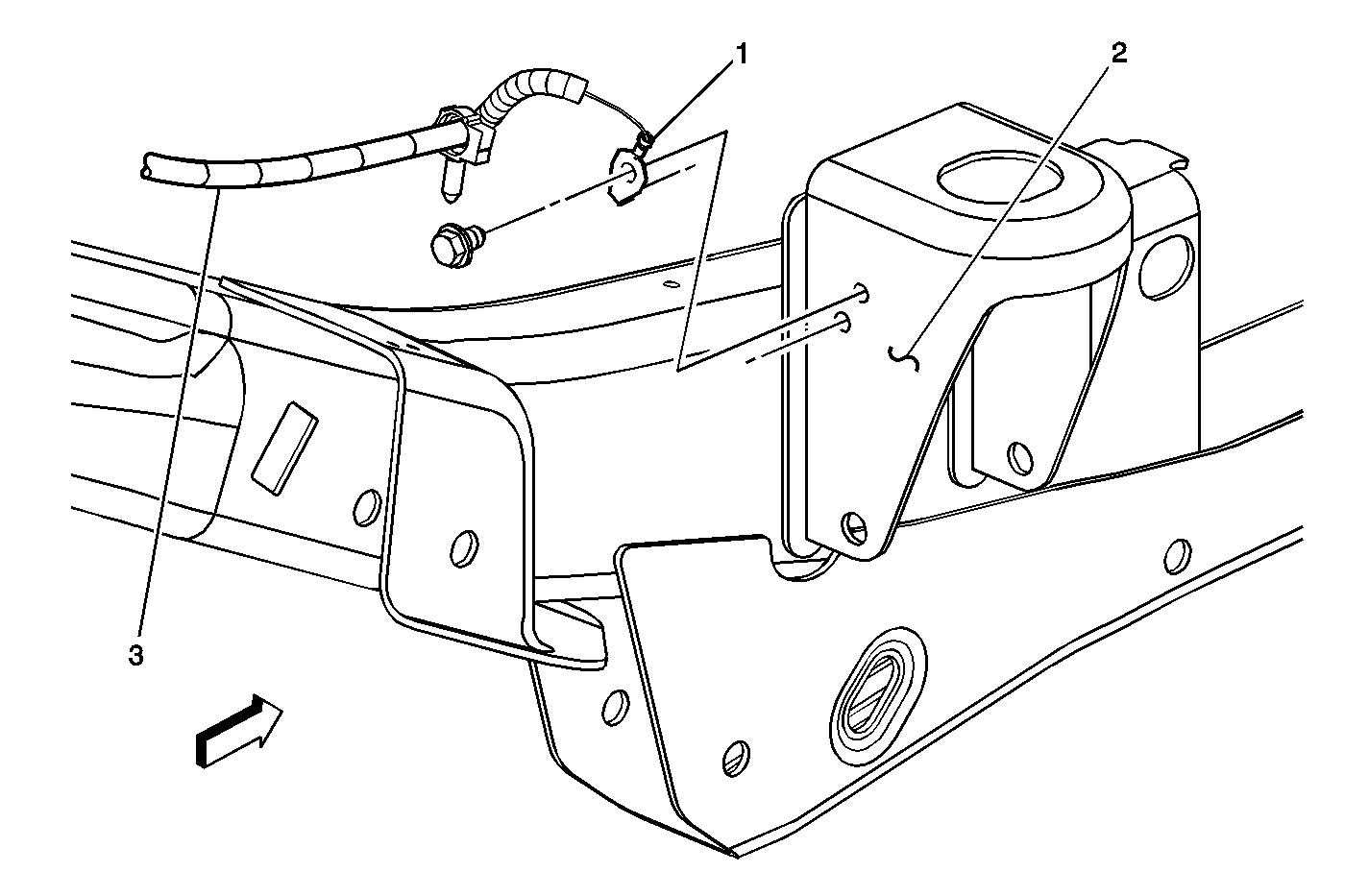 1
2
3