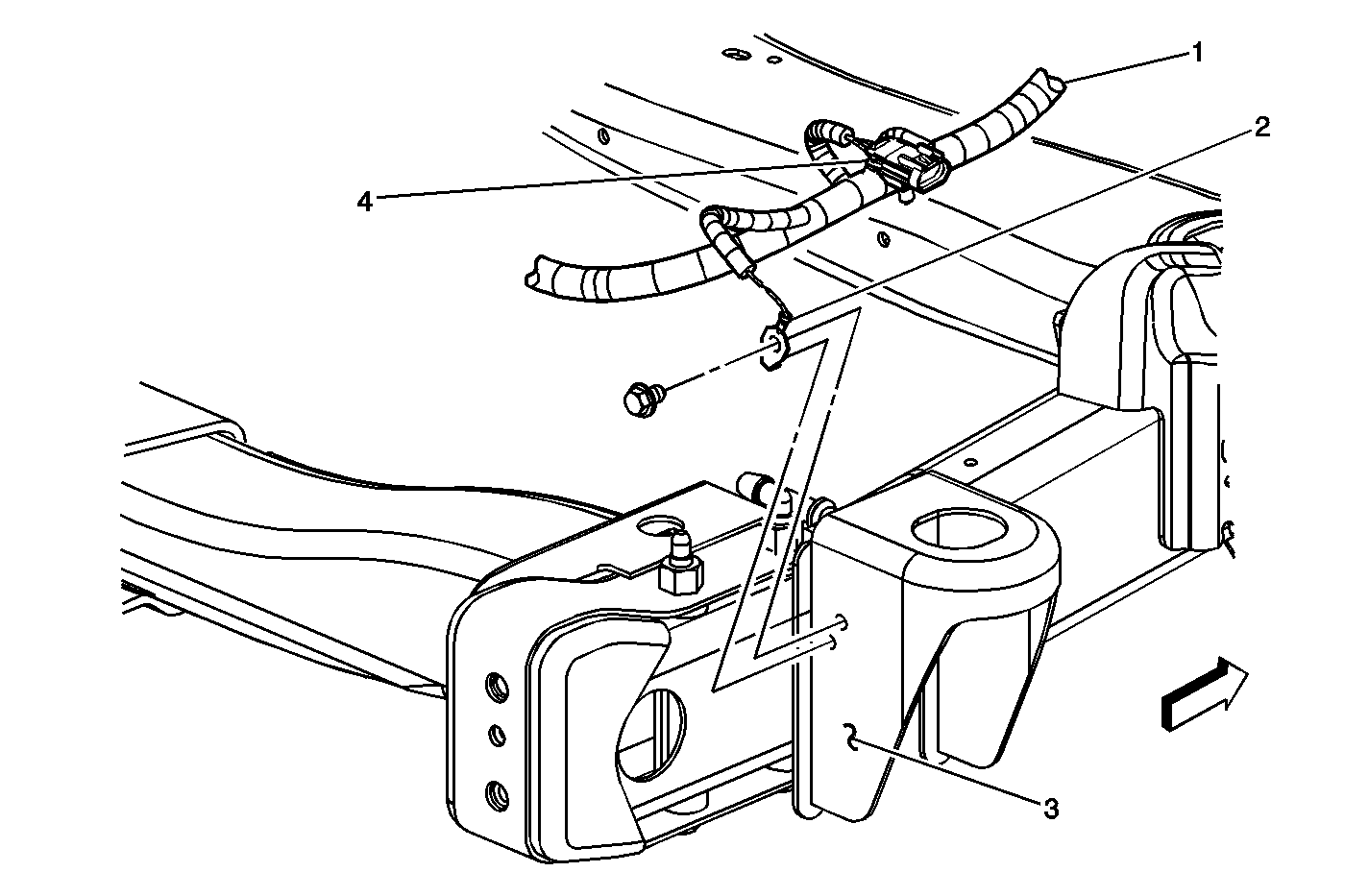 1
2
4
3