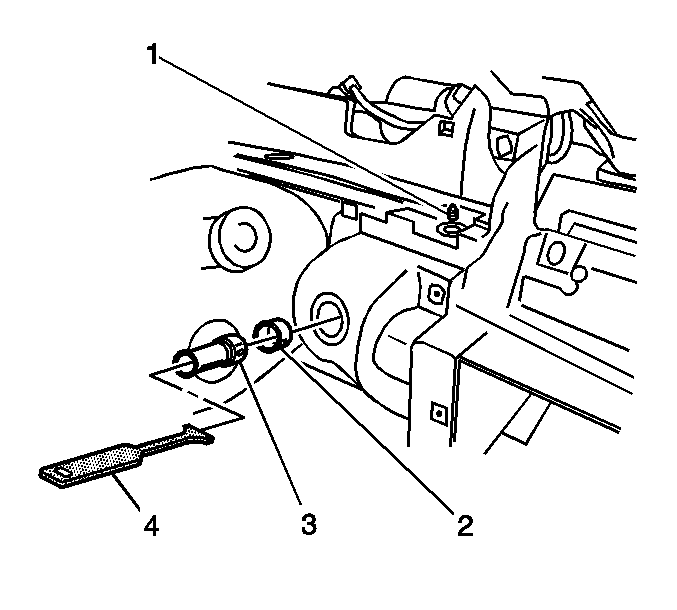 1
4
3
2