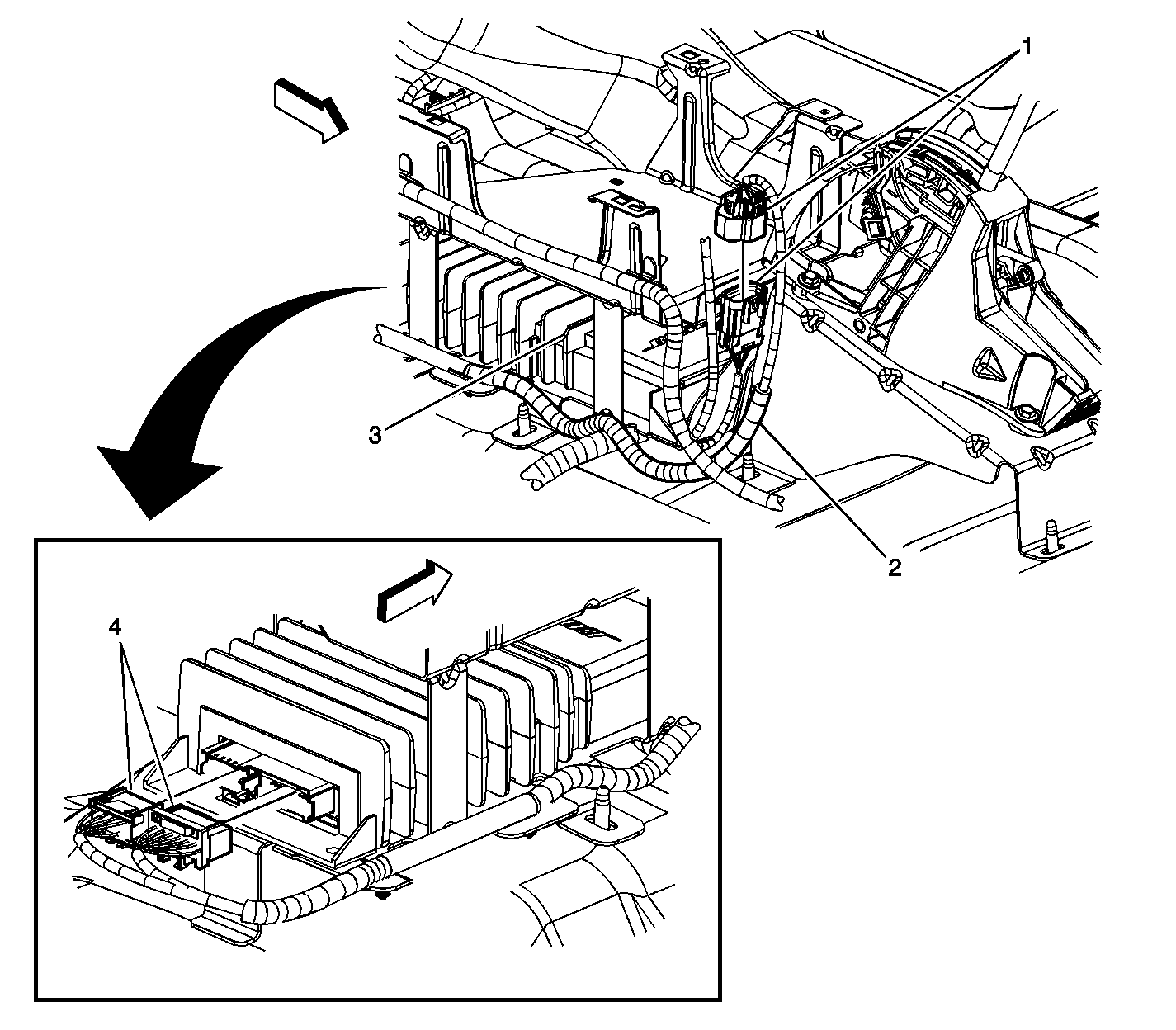 1

3

2

4