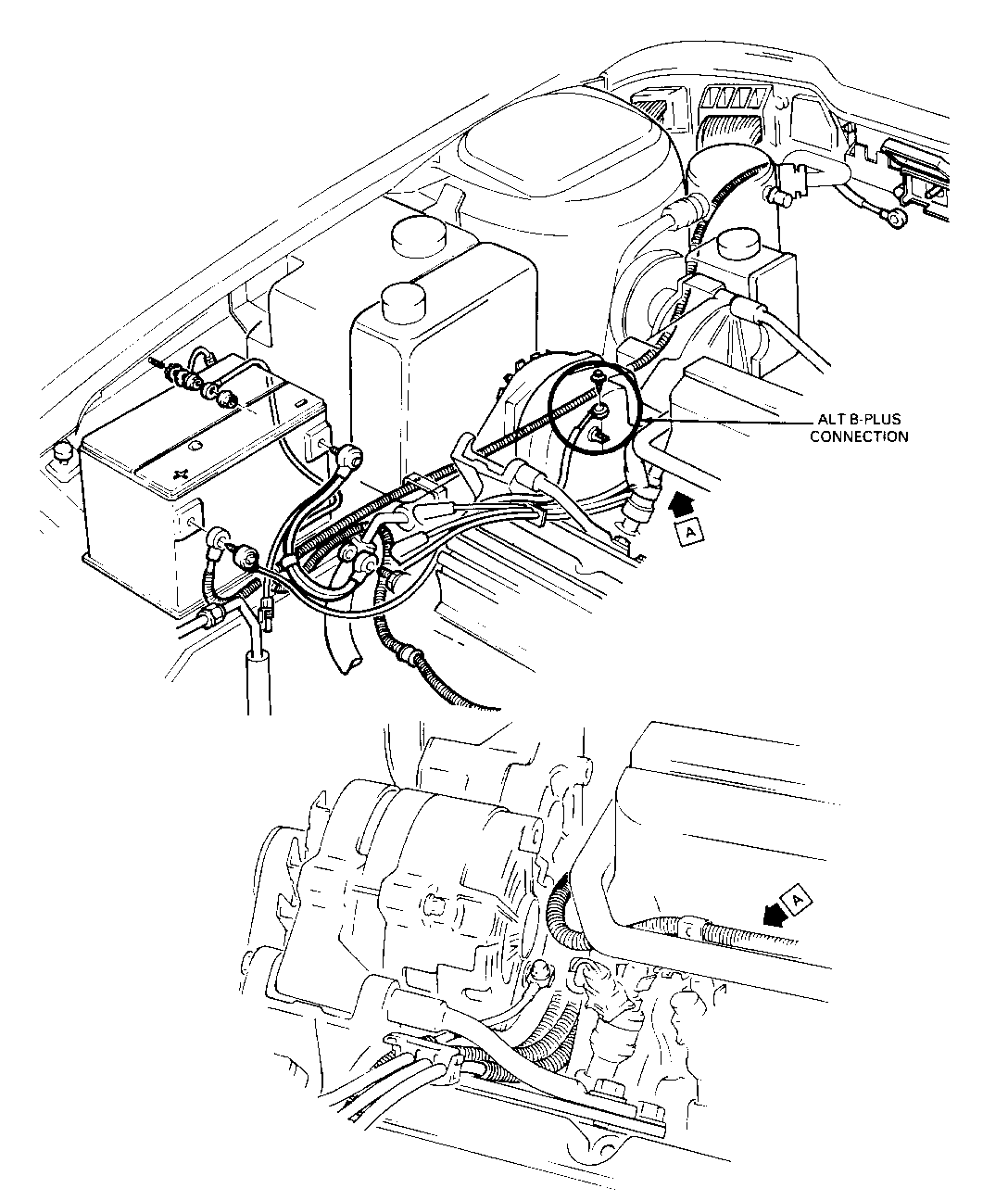 ALT B-PLUS CONNECTION

A

A