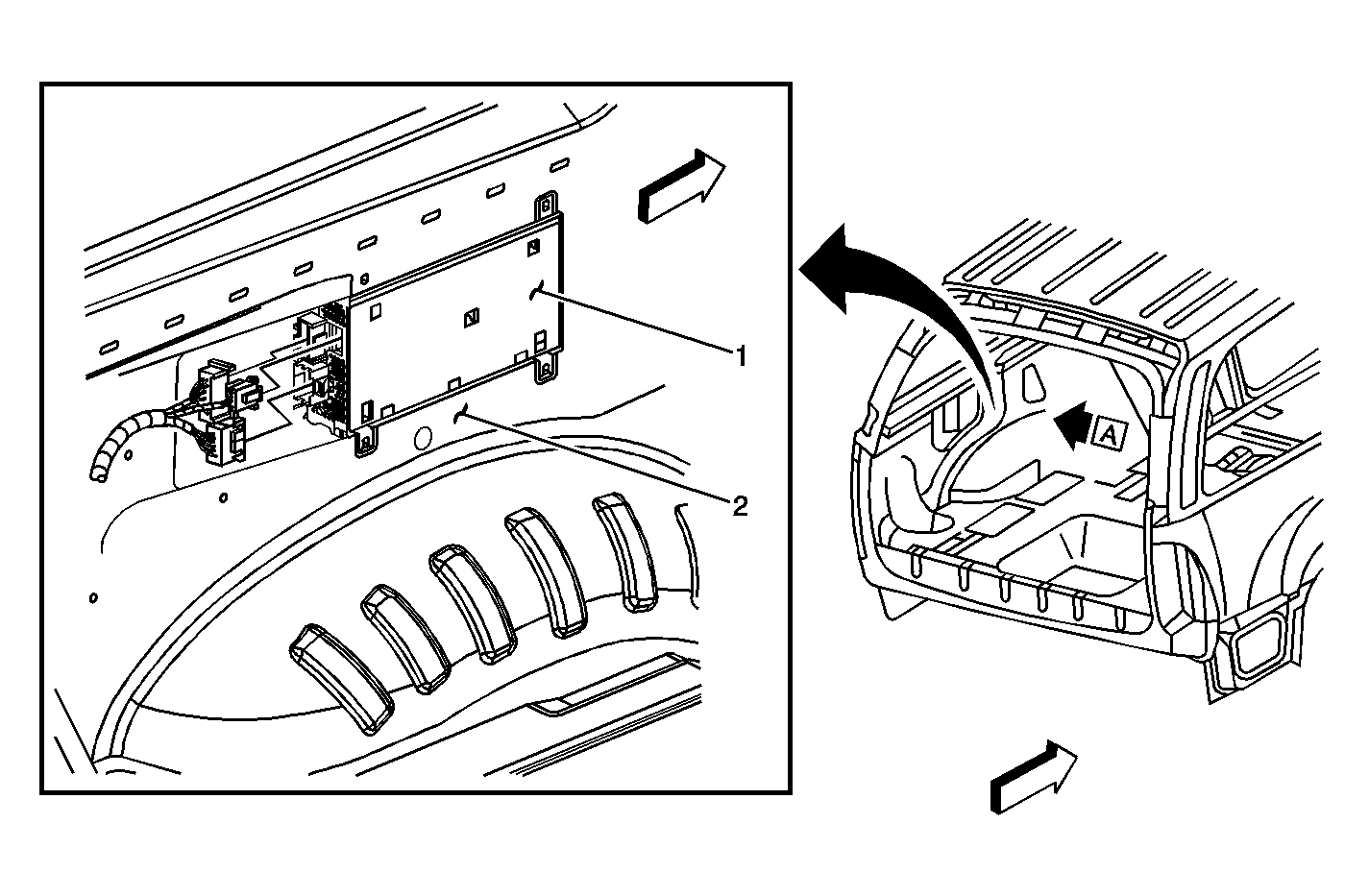 1
2
A