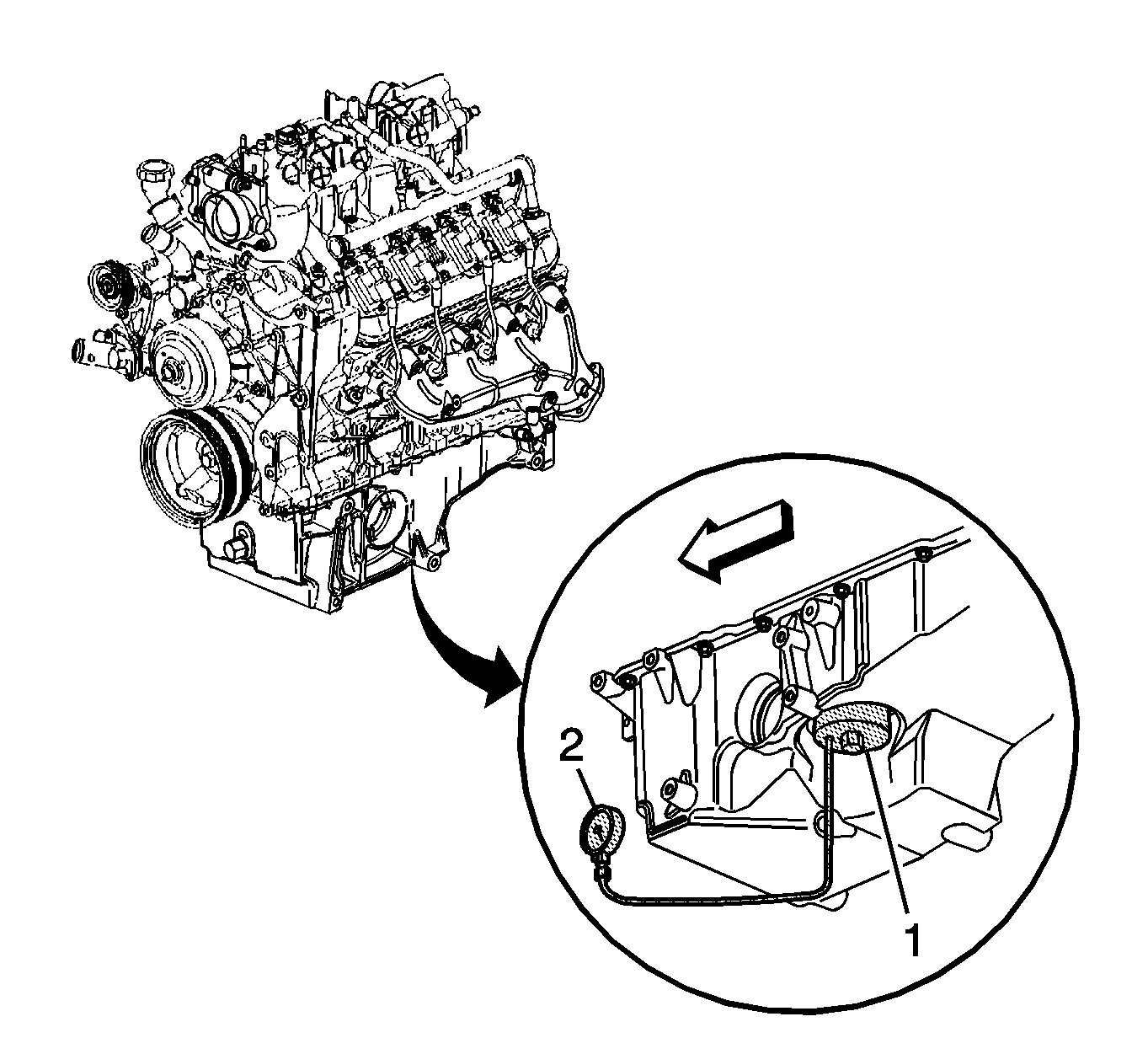 2
1