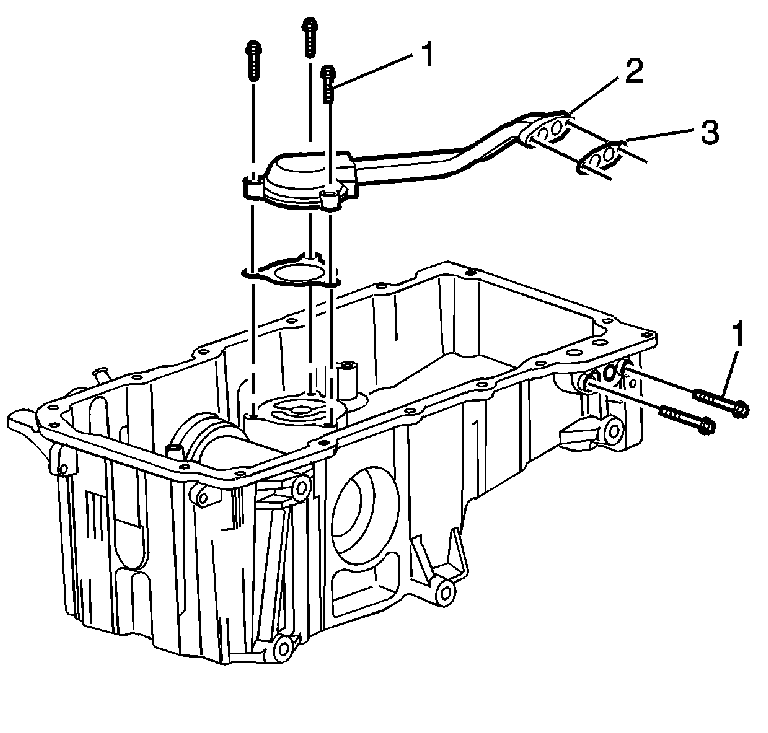 1
2
3
1