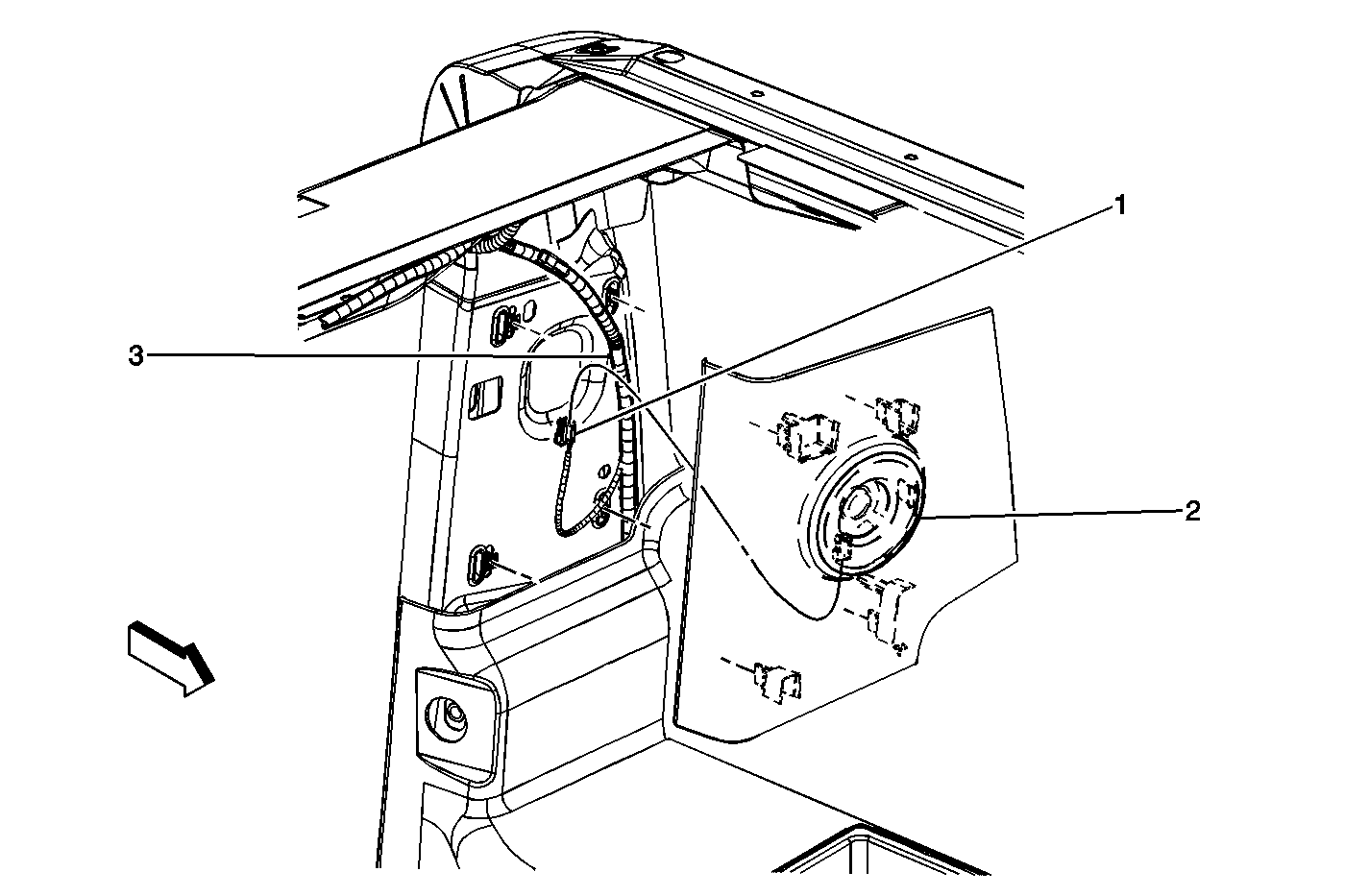 1
3
2