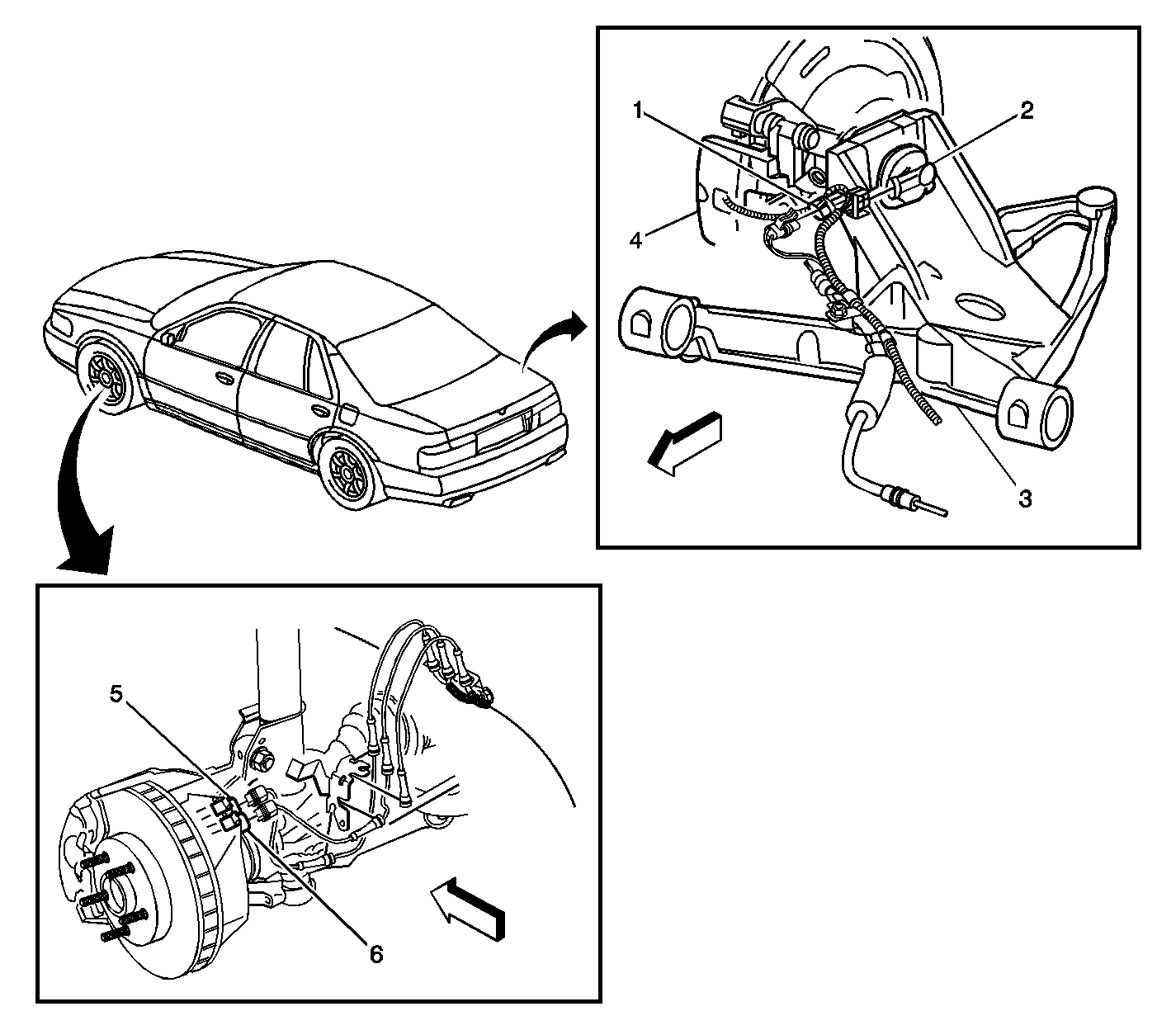 1
2
4
3
5
6