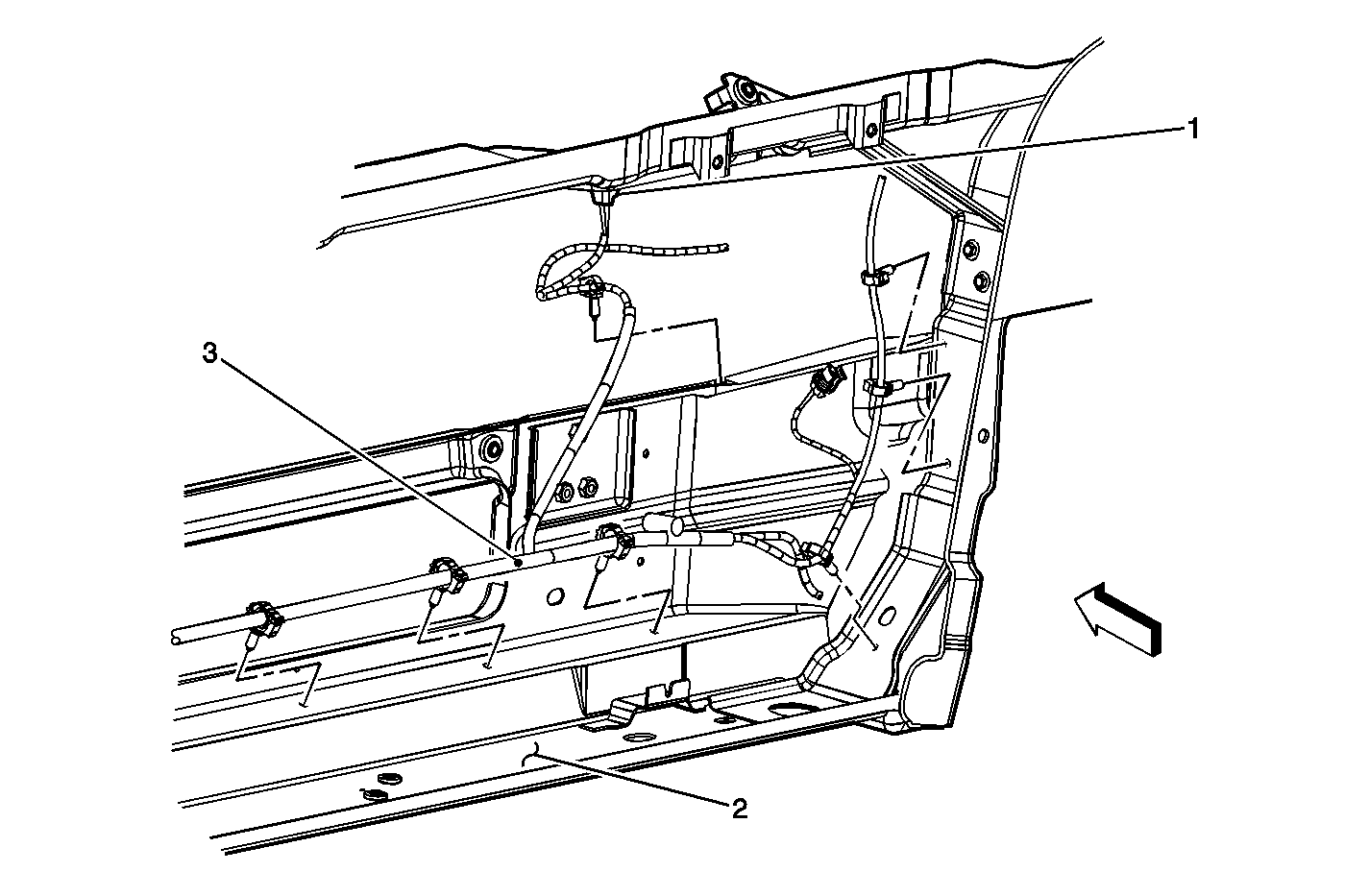 1
3
2