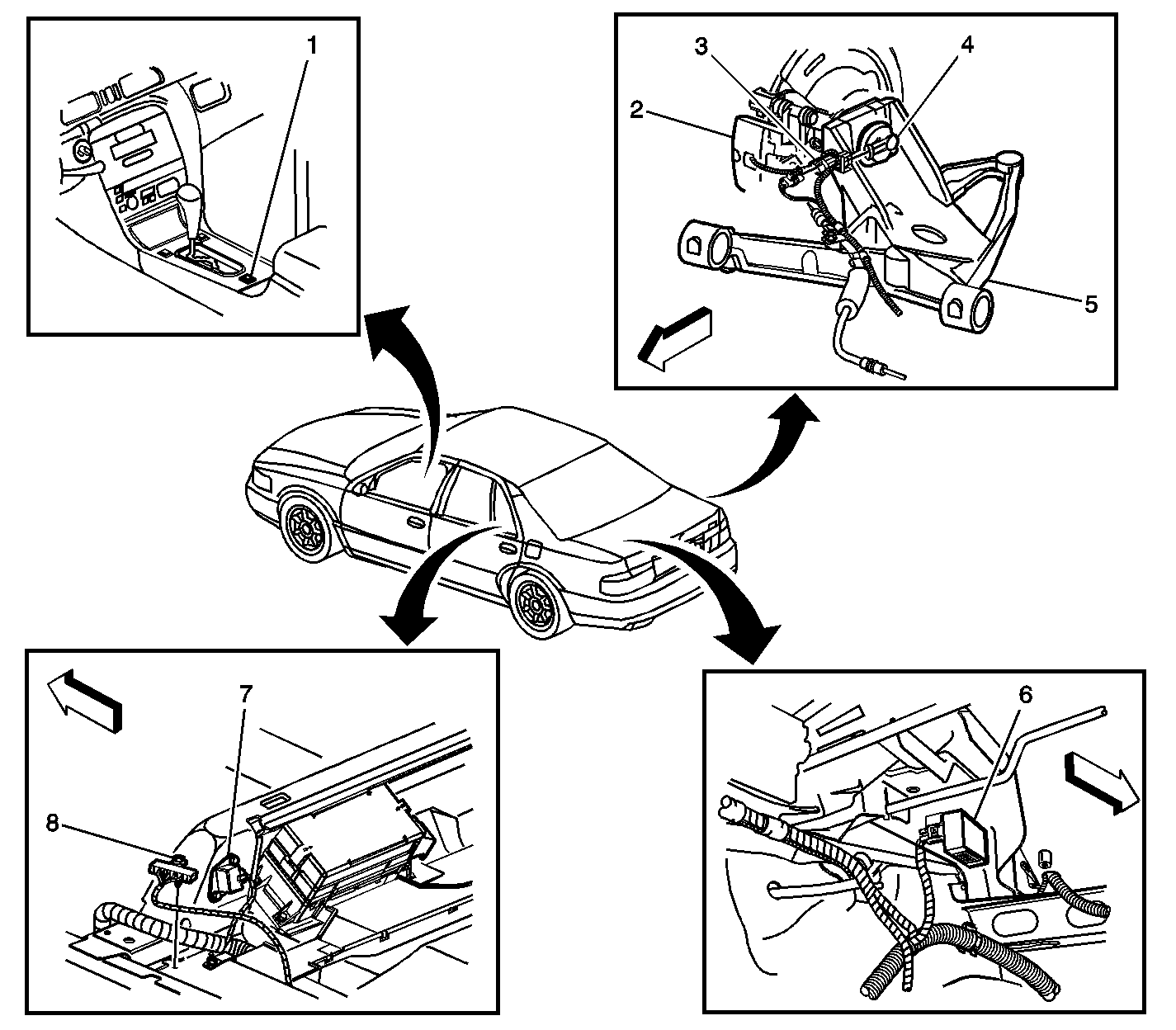 1

3
4
2
5

7
8

6