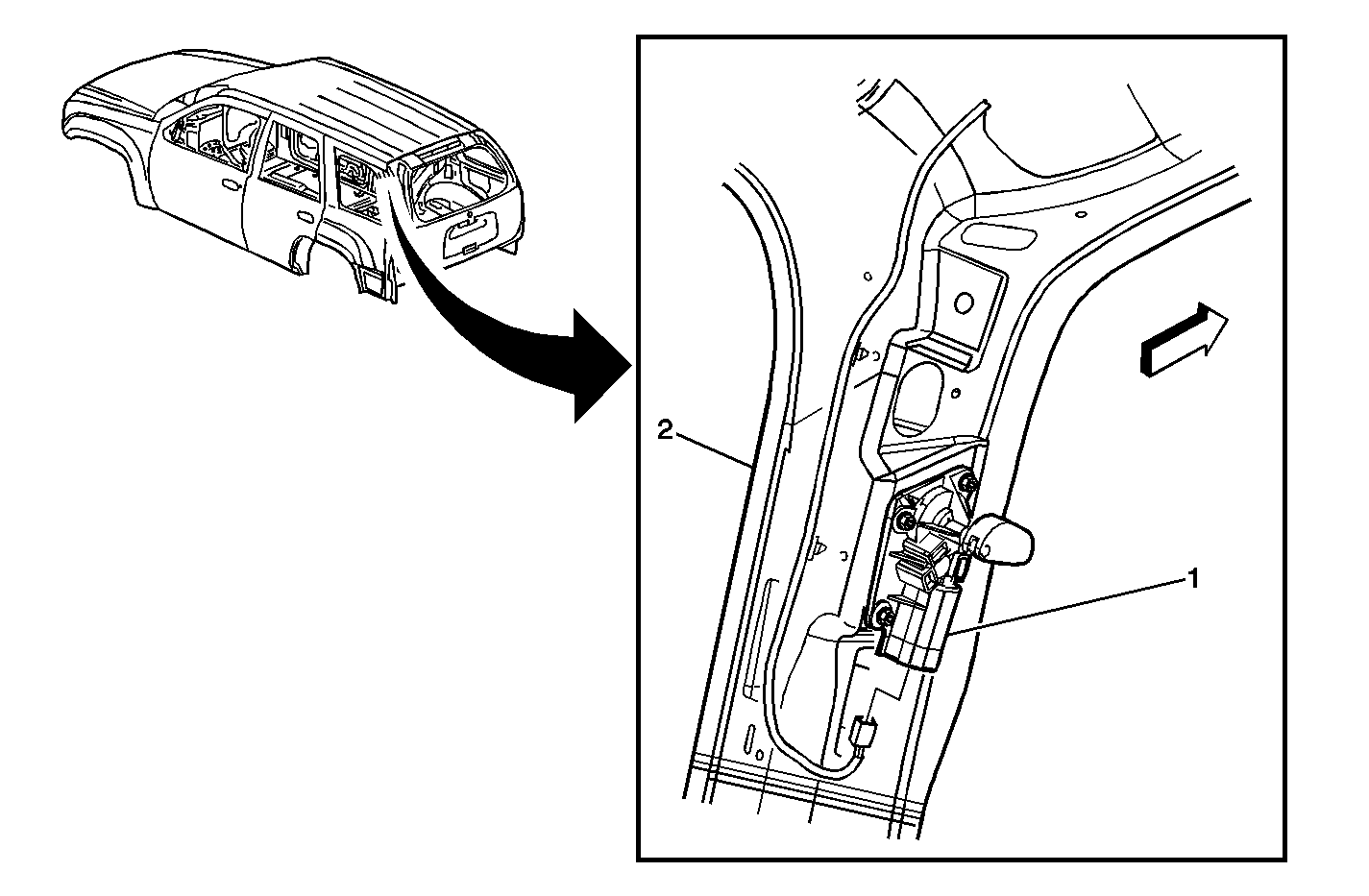 2

1