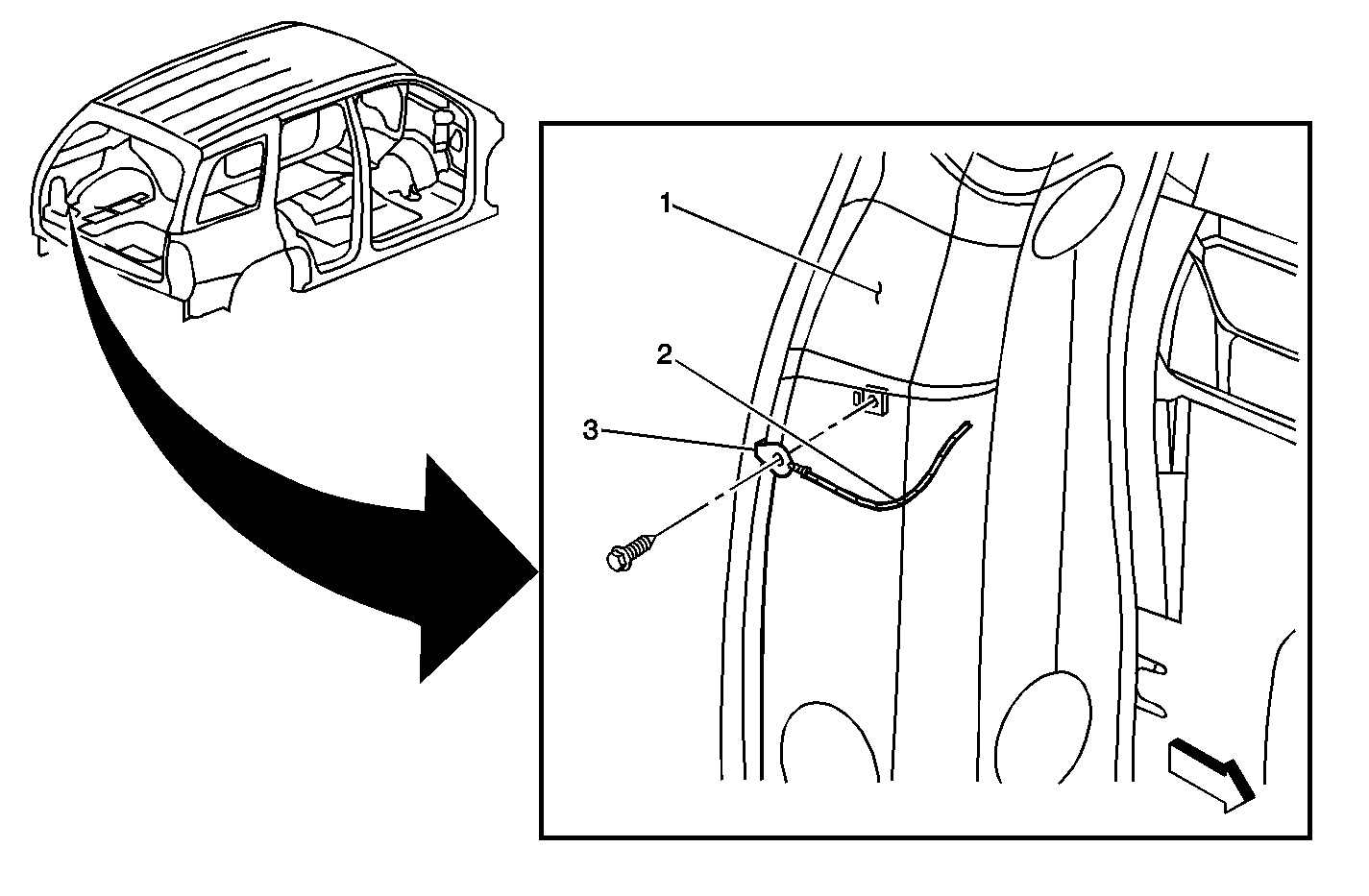 1
2
3