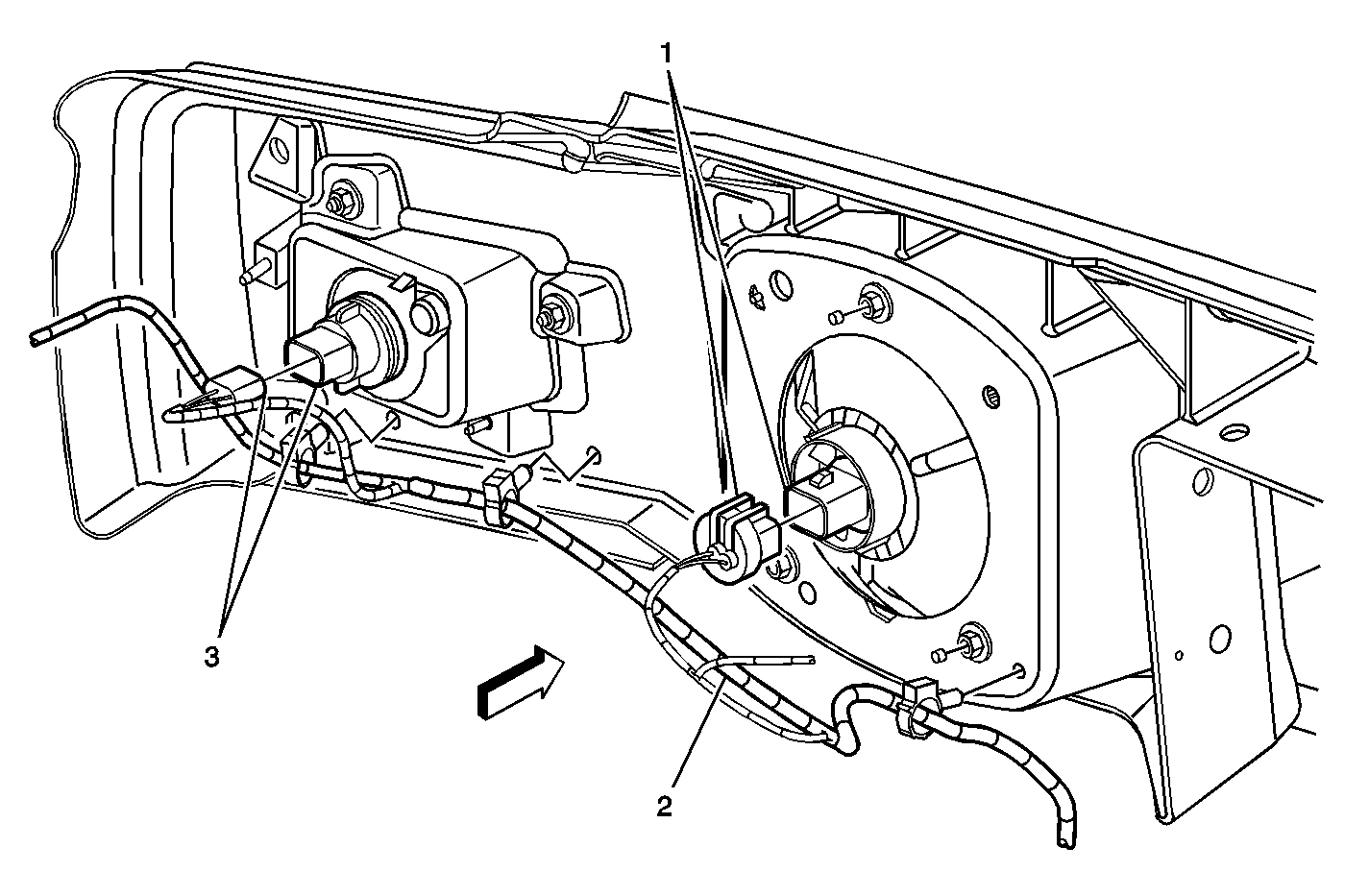 1
3
2