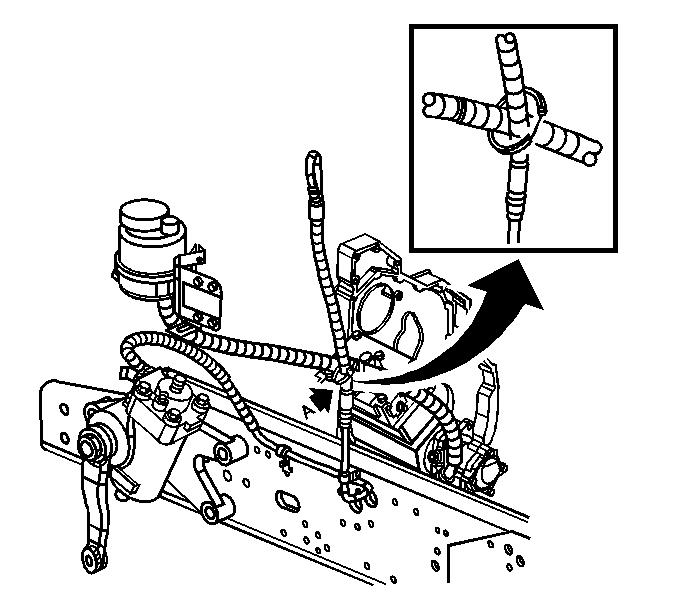 A