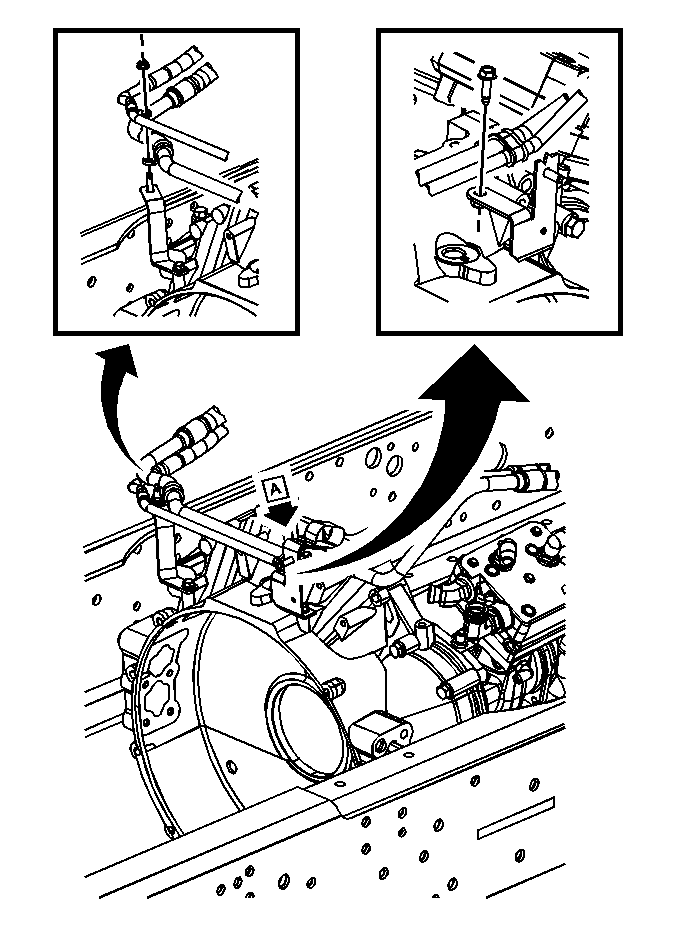 A