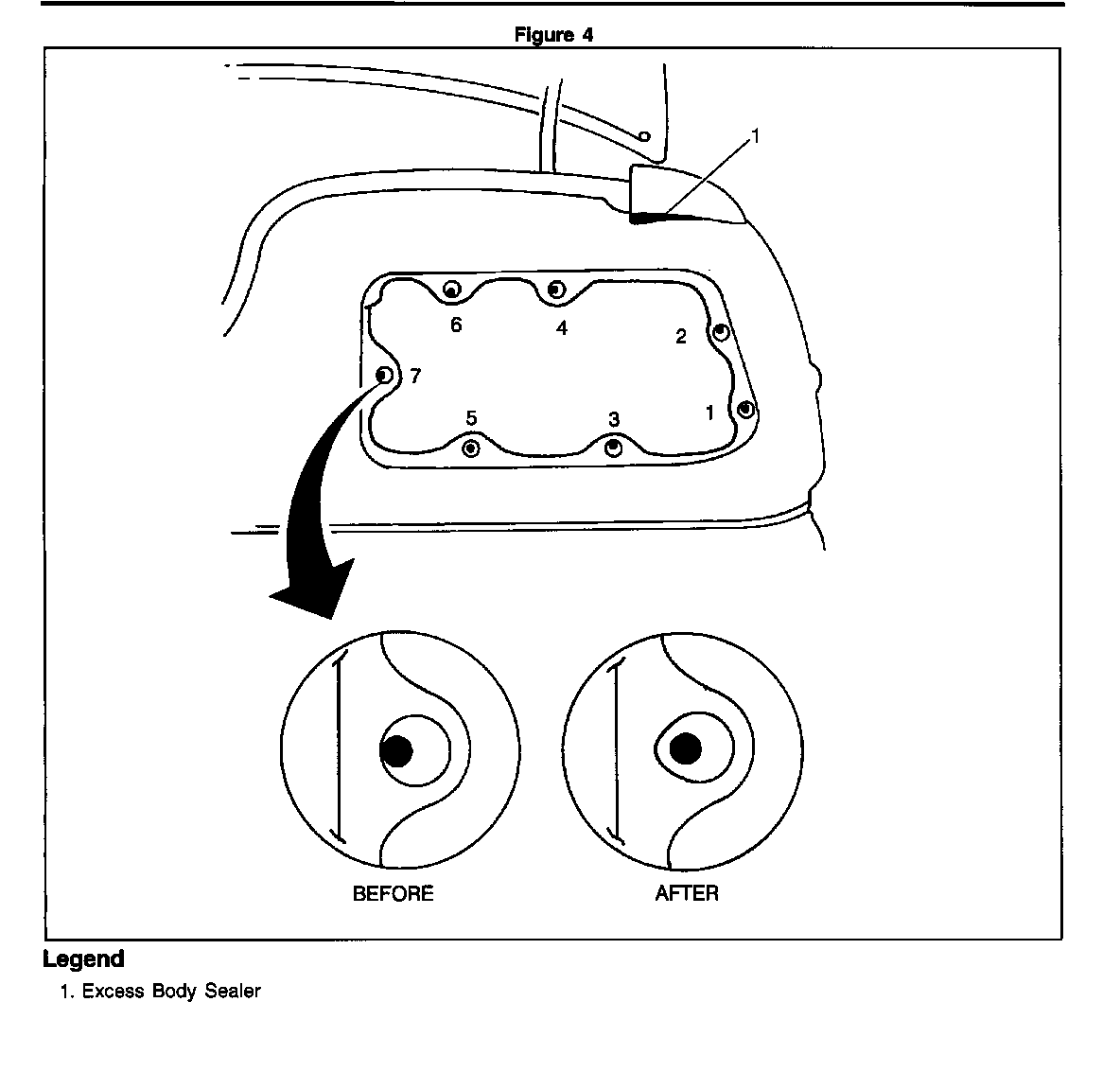 Figure 4

1

6 4 2

7

5 3 1

BEFORE

AFTER

Legend

1. Excess Body Sealer