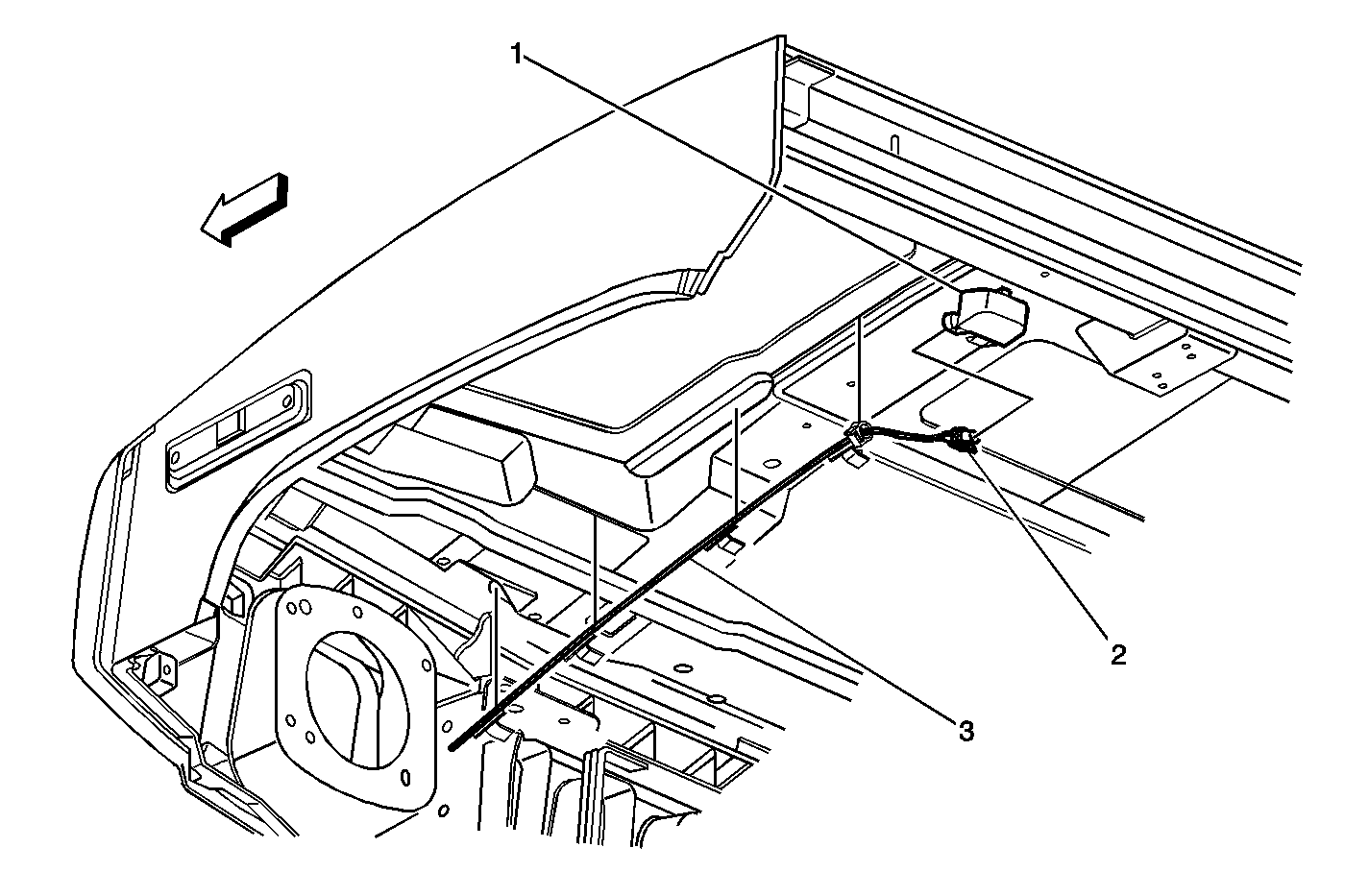 1
2
3