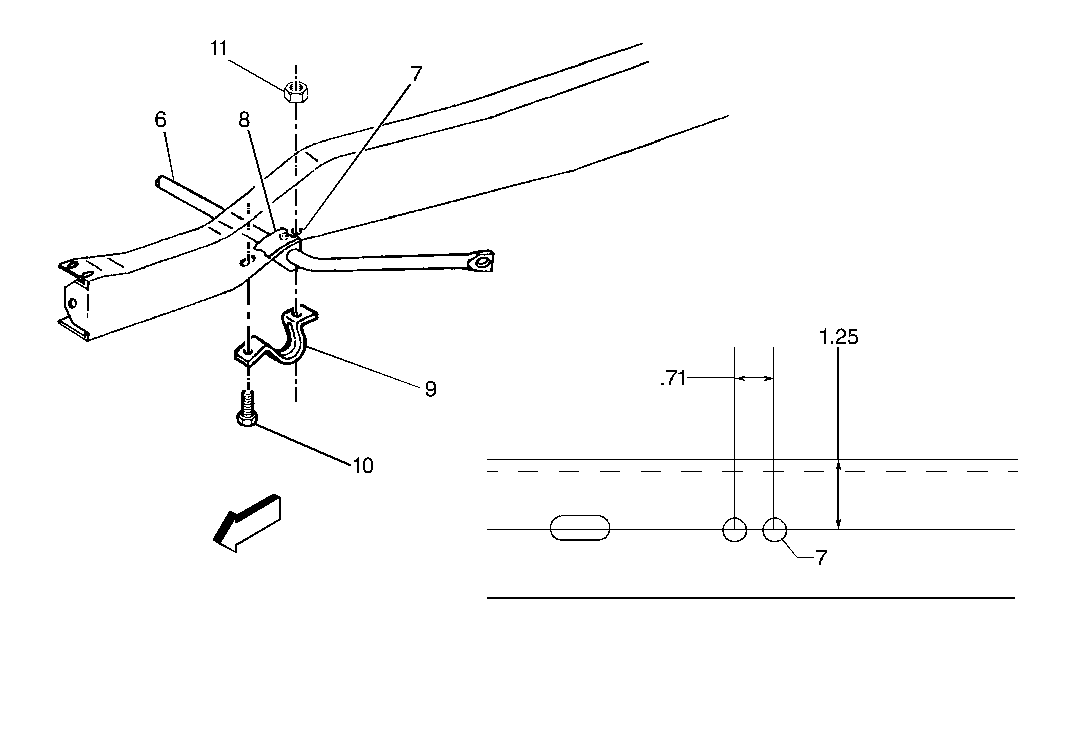 11
7
6
8
9
10
1.25
.71
7