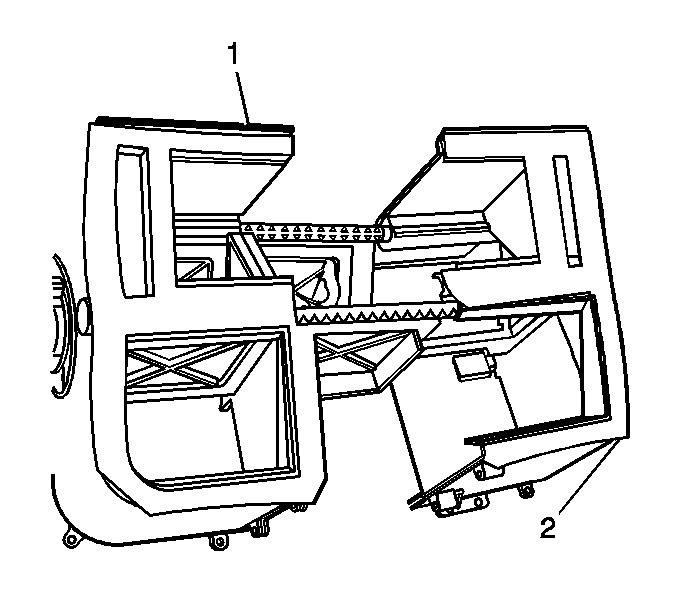 1
2