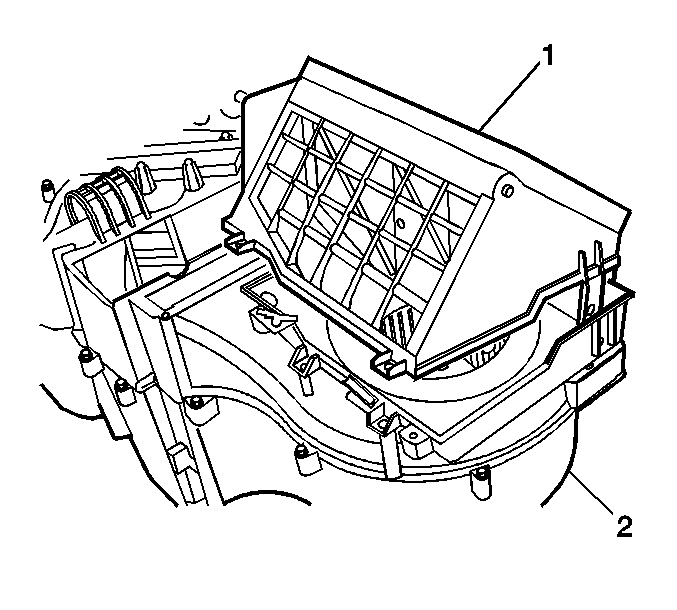 1
2