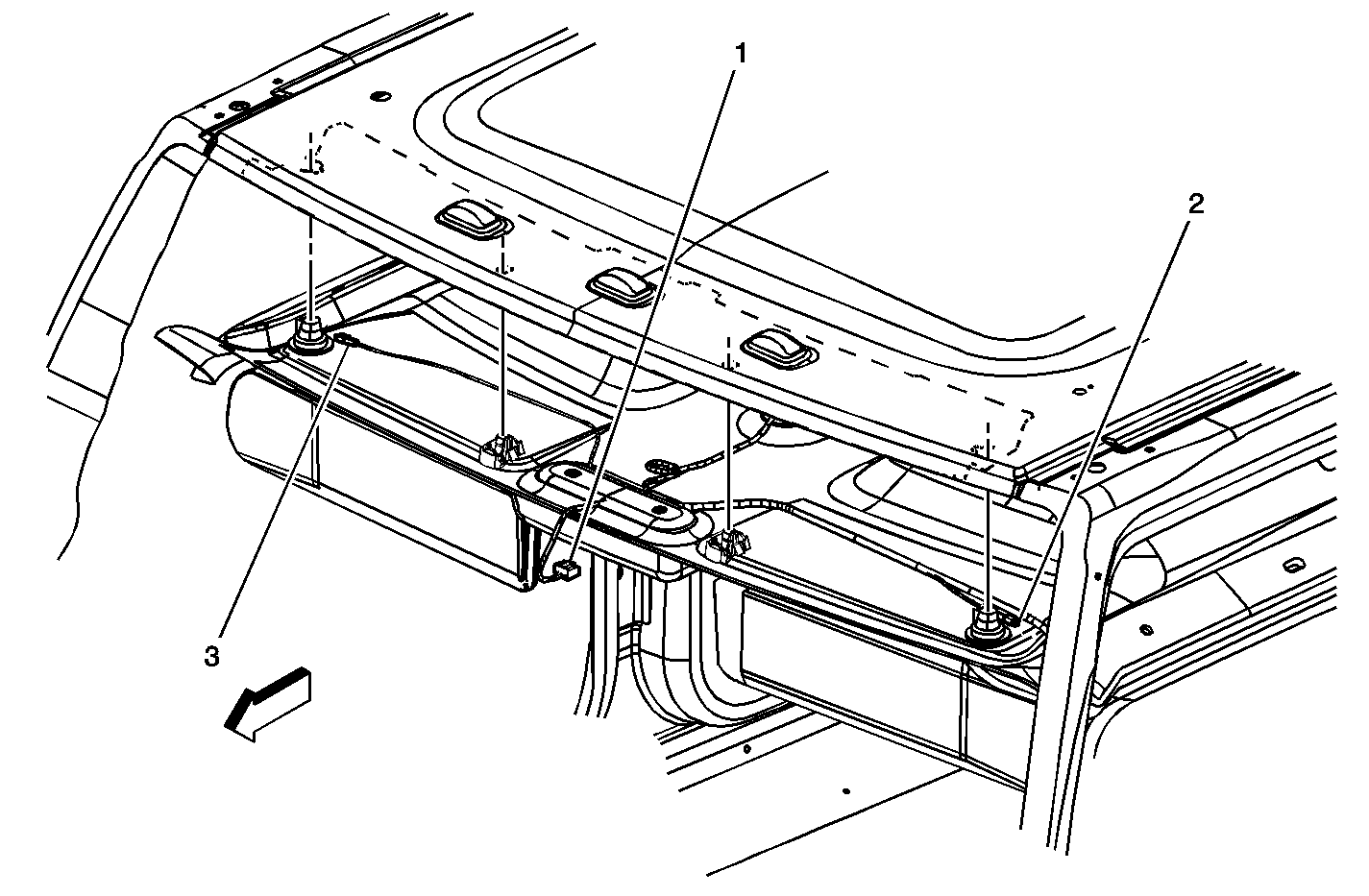 1
2
3