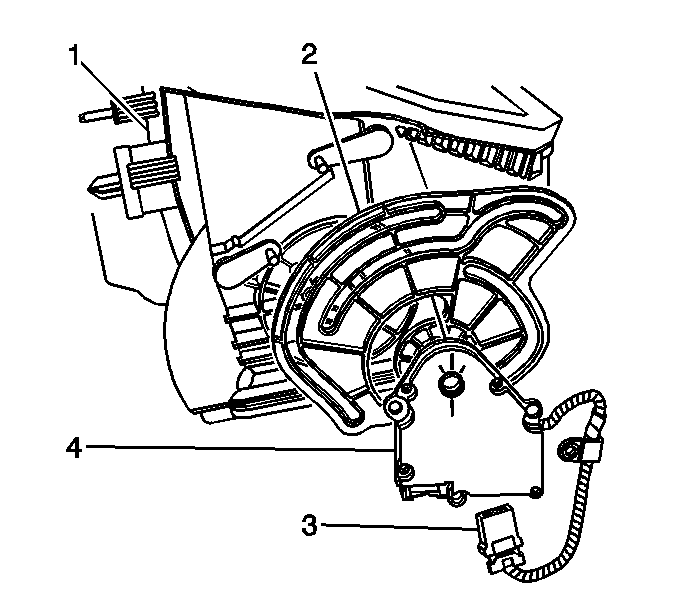 1
2
4
3