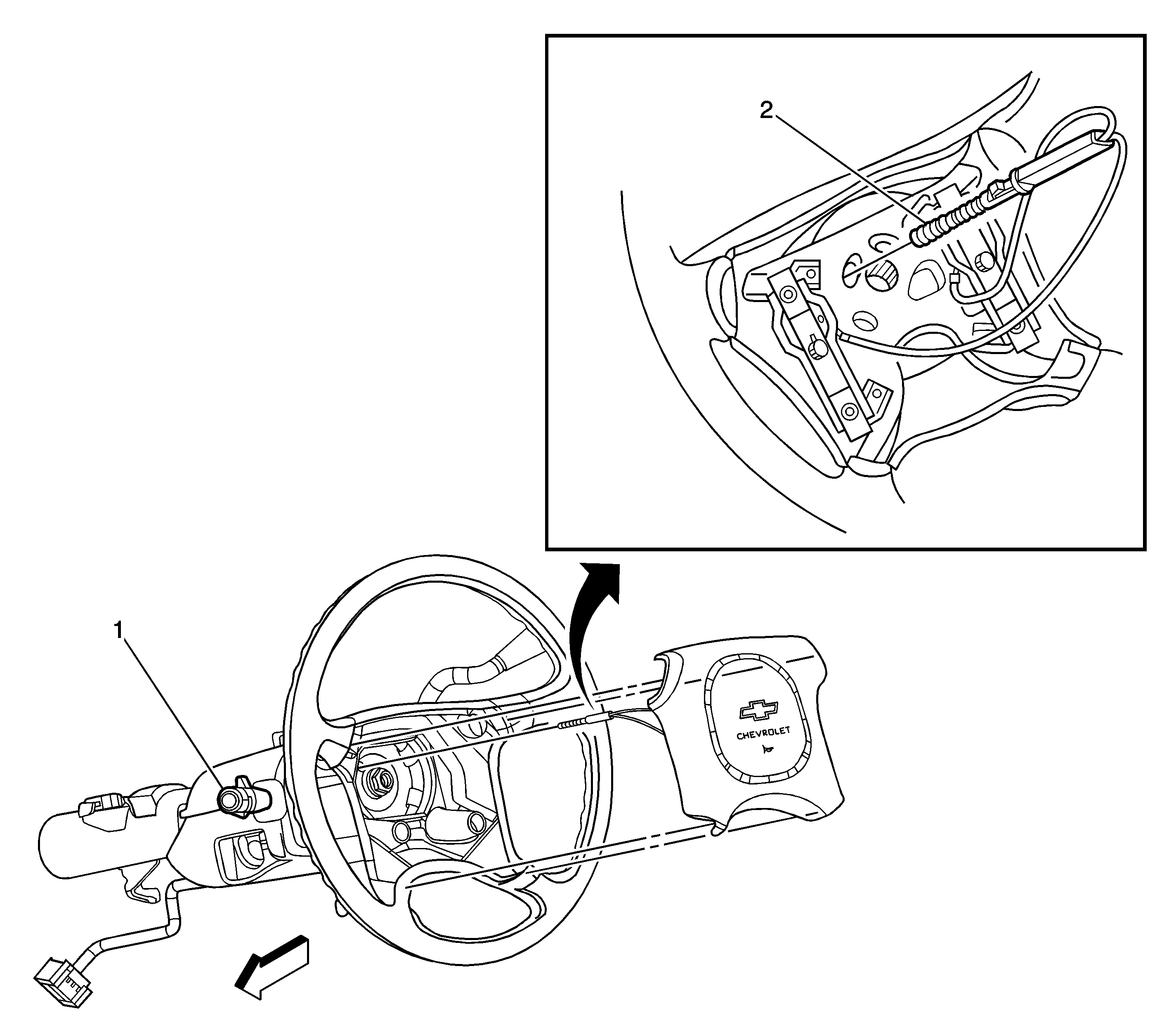 2

1

CHEVROLET