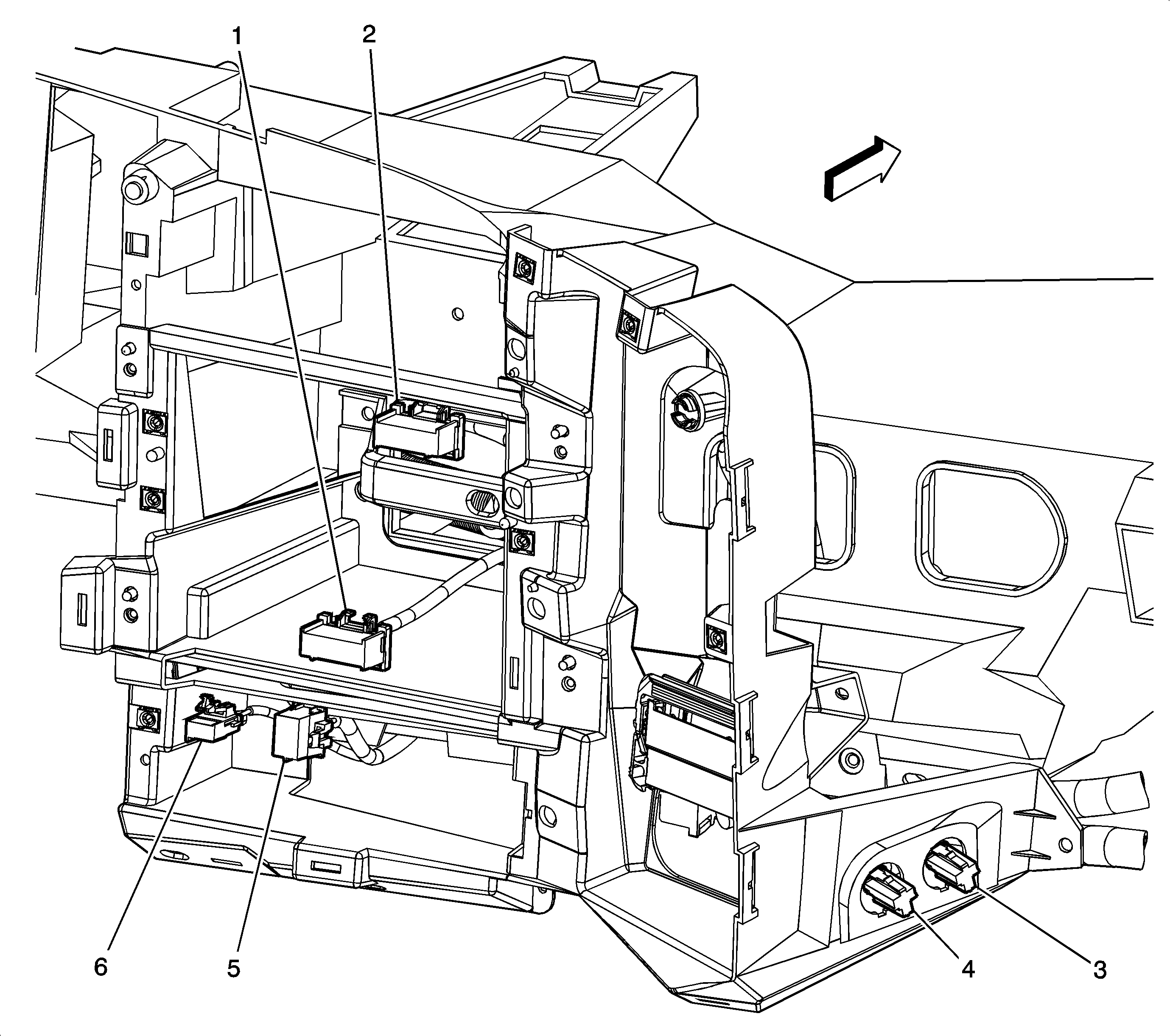 1
2
6
5
4
3