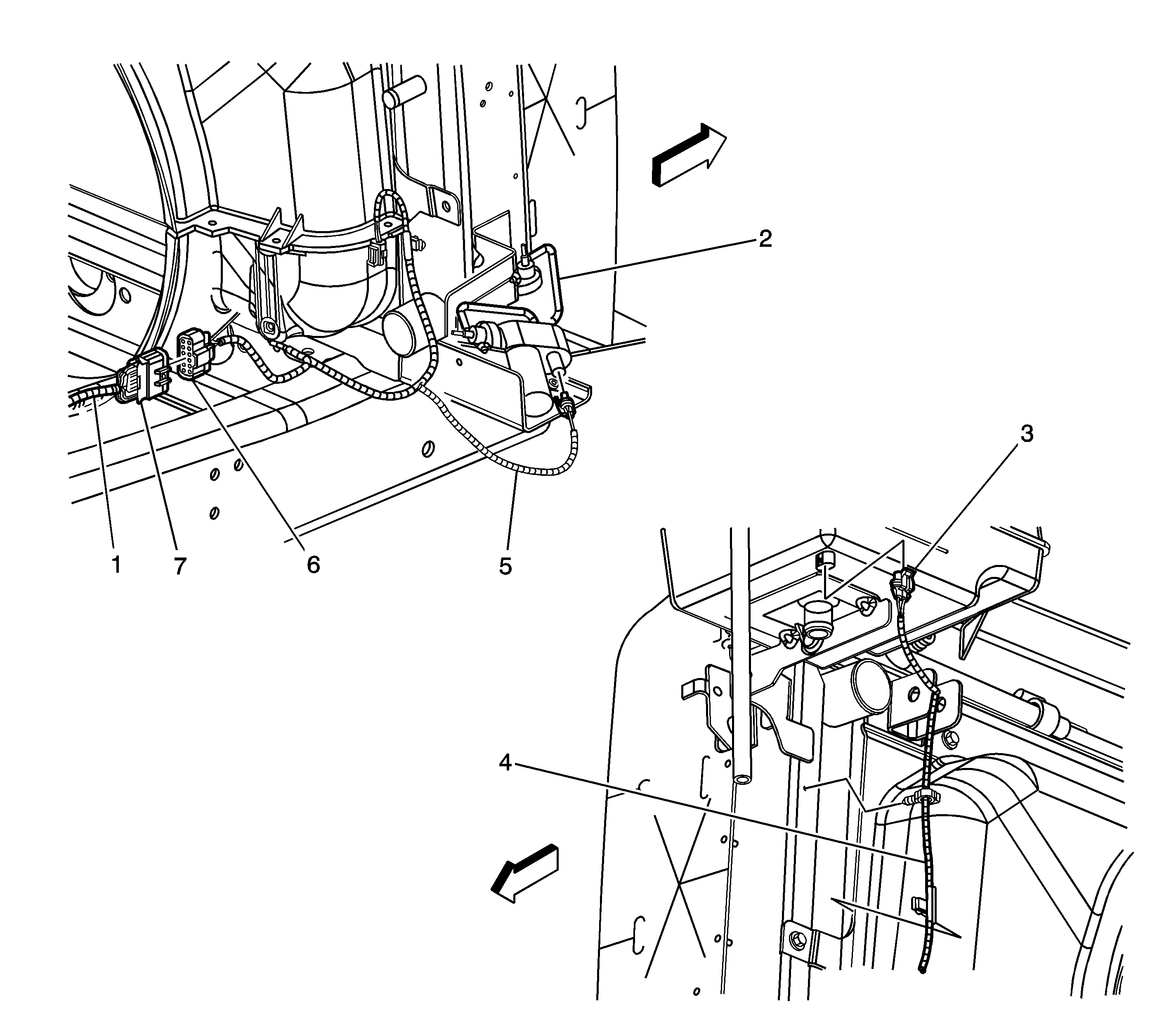 2

1 7 6 5

3

4