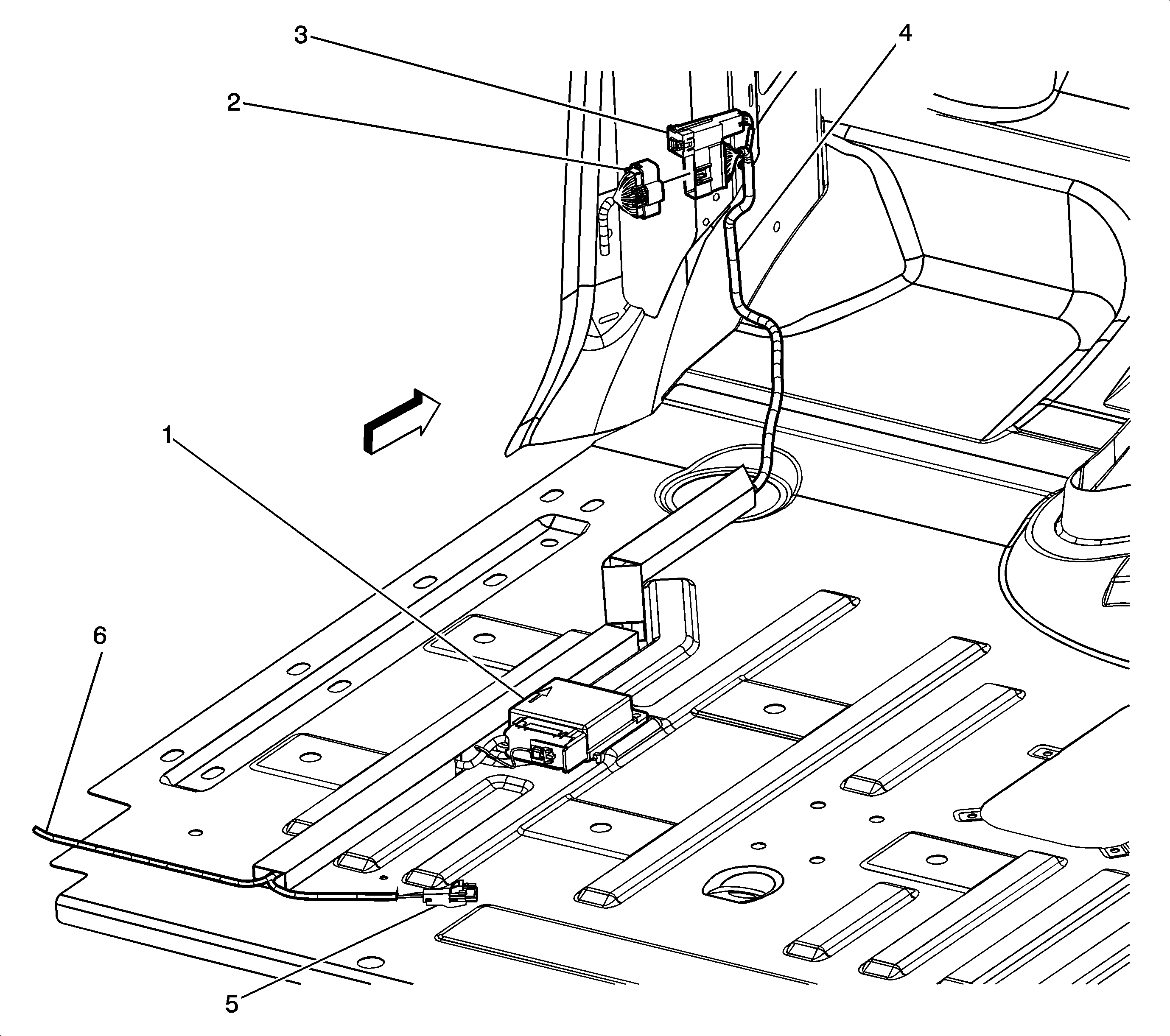 3
4
2
1
6
5