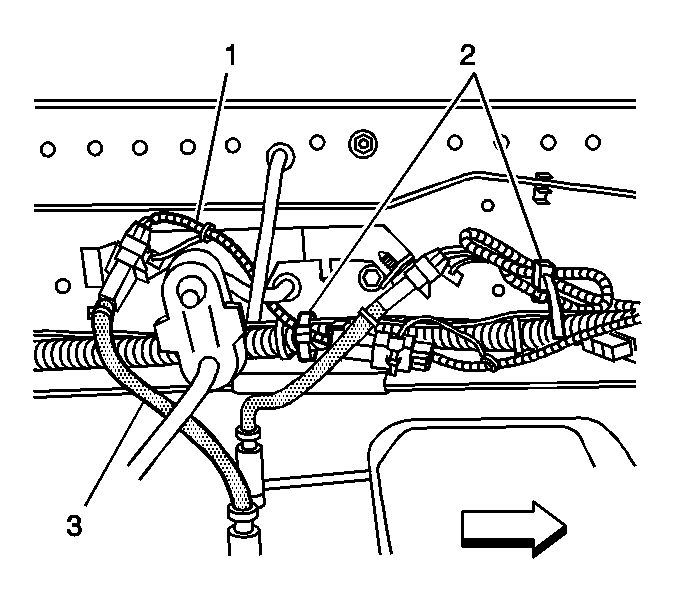 1
2
3