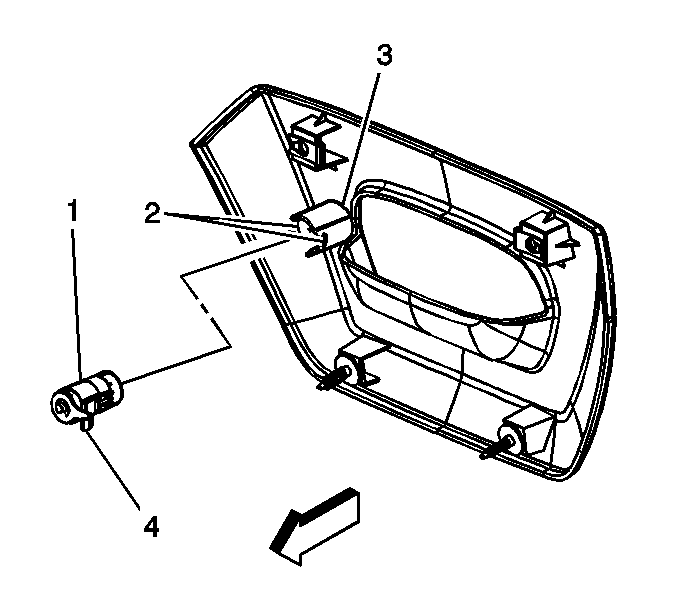 3
1
2
4