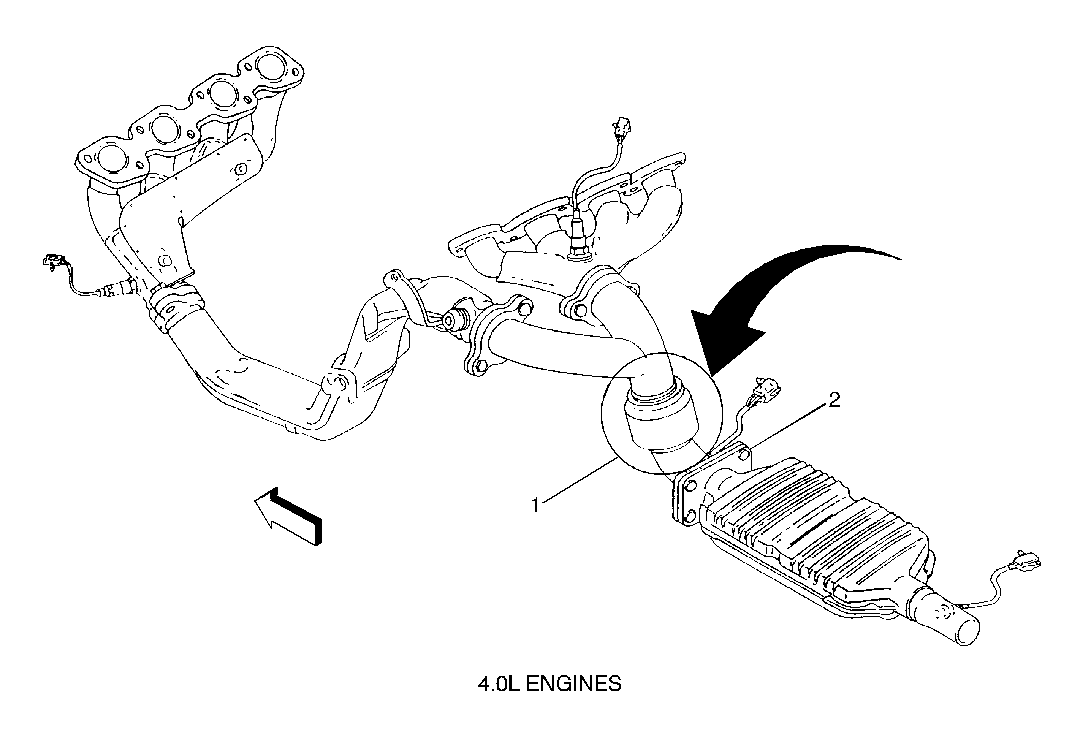 2

1

4.0L ENGINES