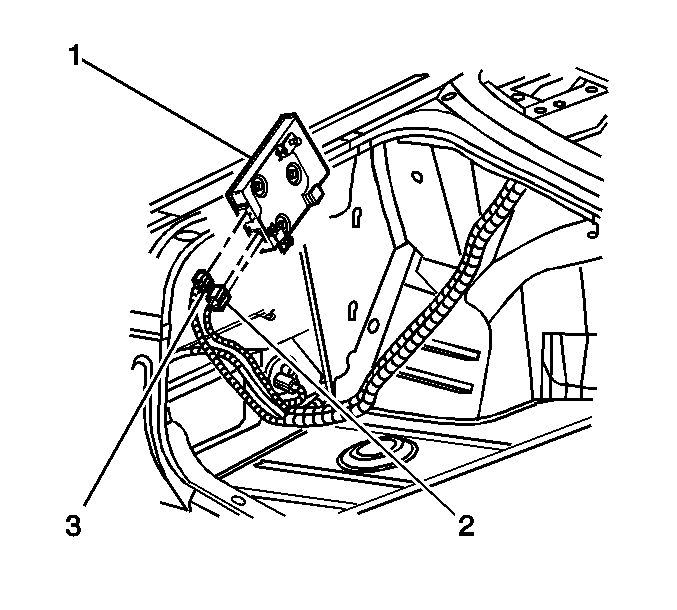 1

3

2