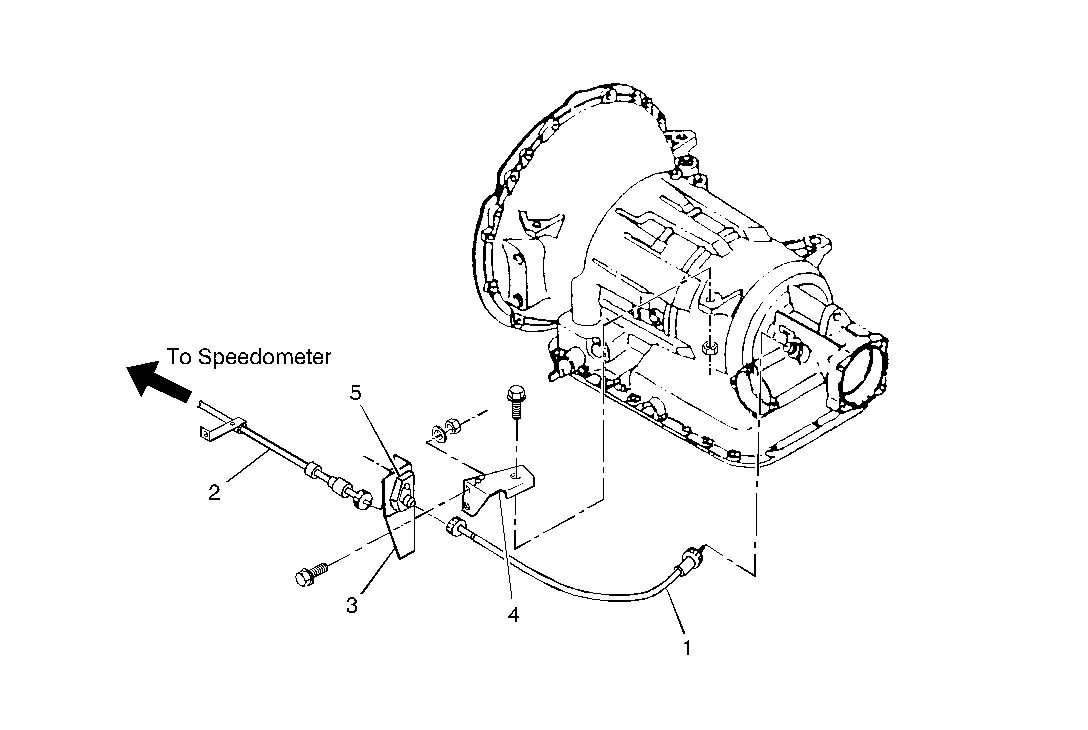 To Speedometer

5

2

3

4

1