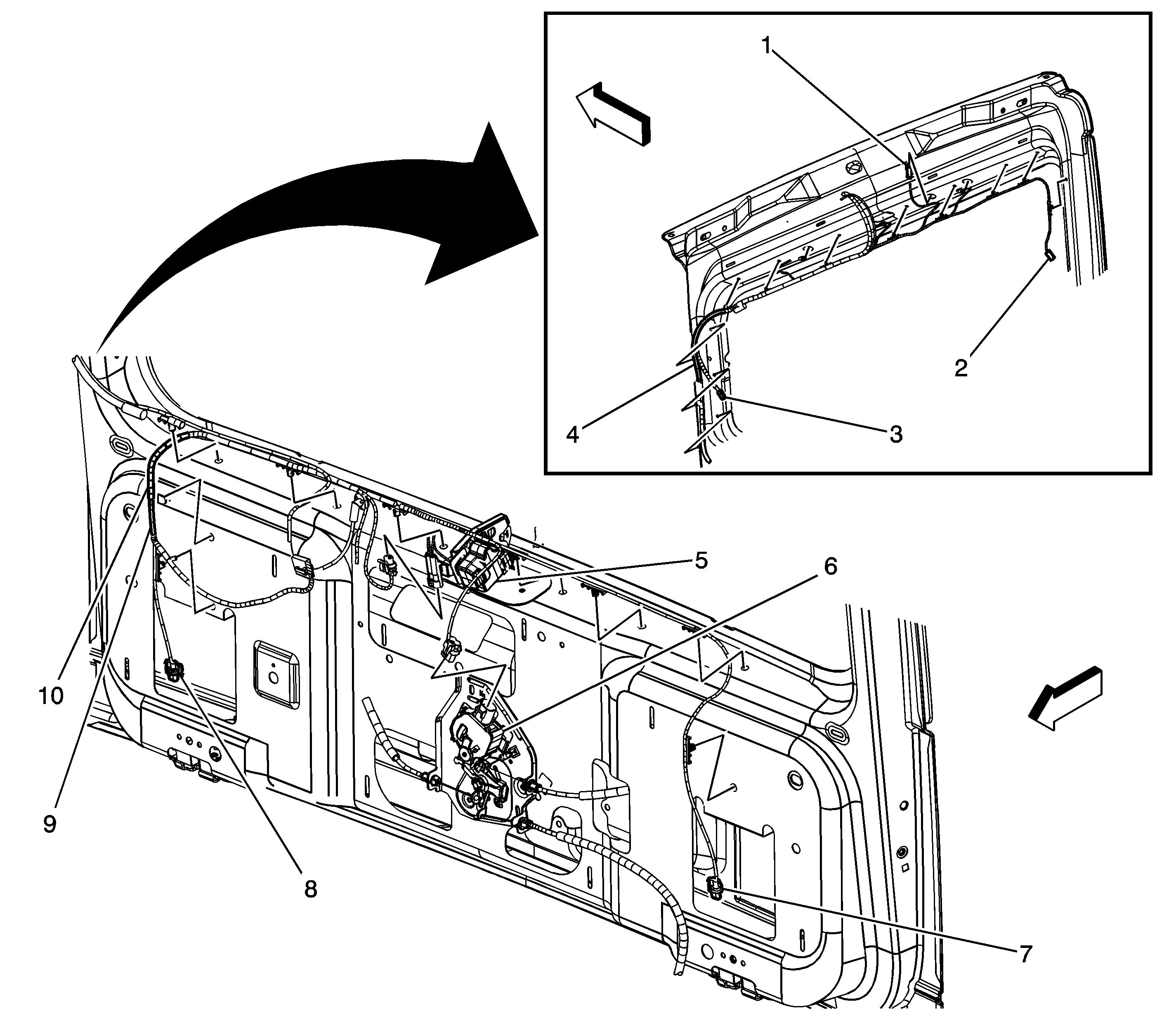 1
2
4
3
5
6
10
9
8
7