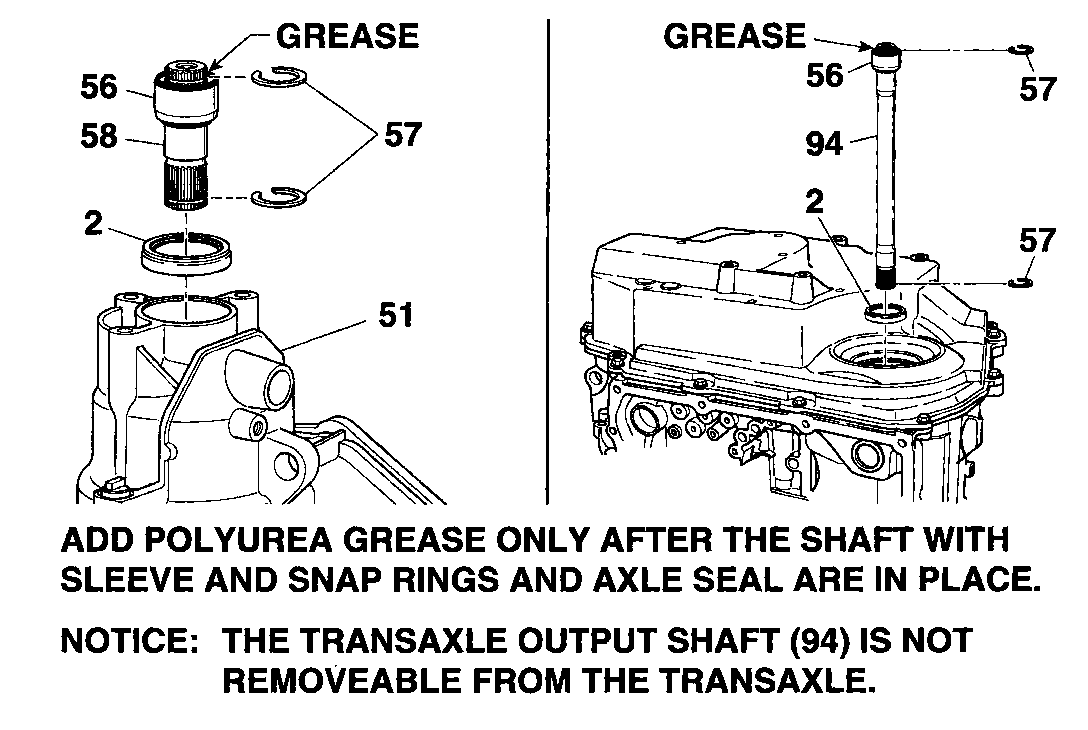 GREASE
56
58
57
2
51

GREASE
56
57
94
2
57

ADD POLYUREA GREASE ONLY AFTER THE SHAFT WITH SLEEVE AND SNAP RINGS AND AXLE SEAL ARE IN PLACE.

NOTICE: THE TRANSAXLE OUTPUT SHAFT (94) IS NOT REMOVEABLE FROM THE TRANSAXLE.